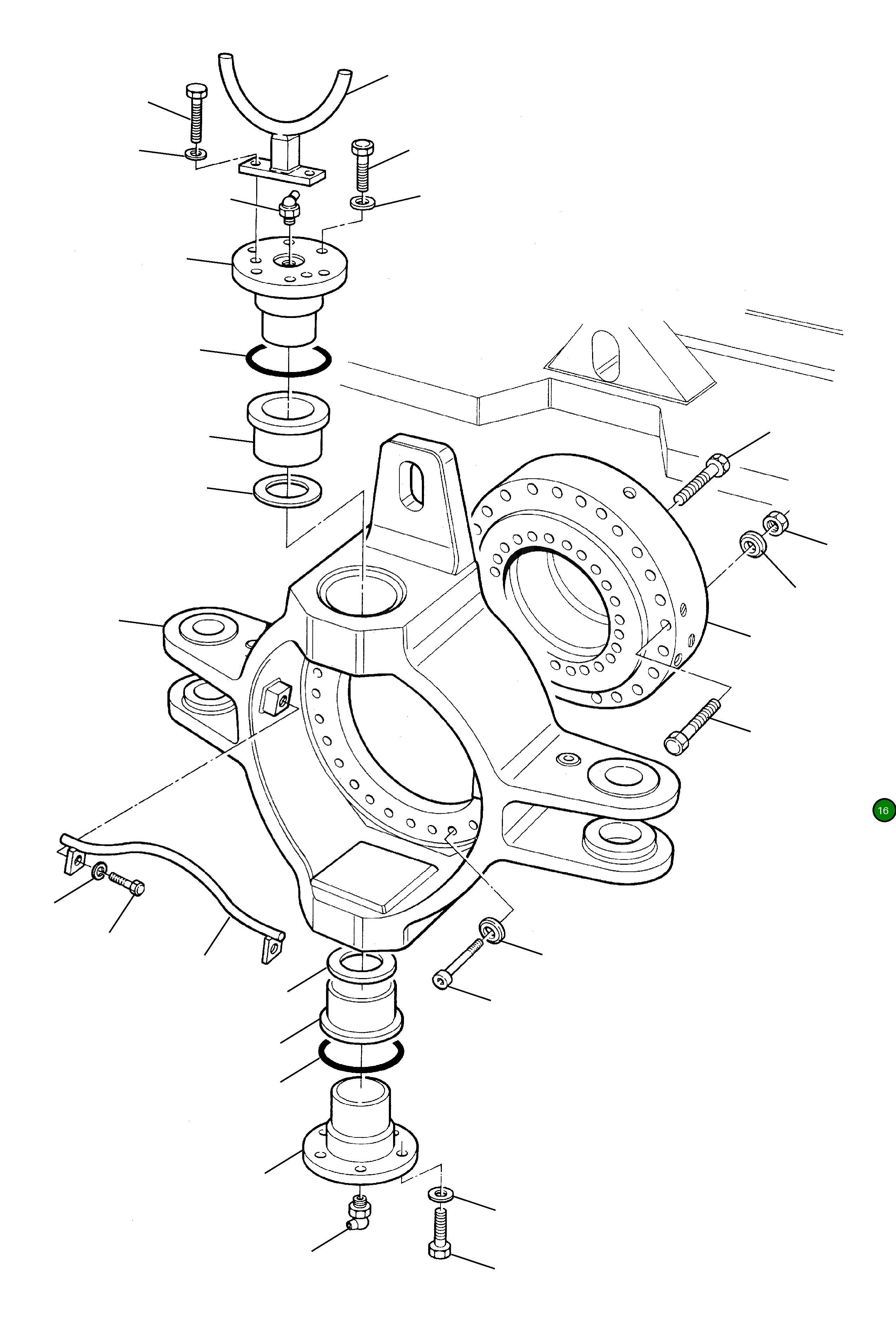 16