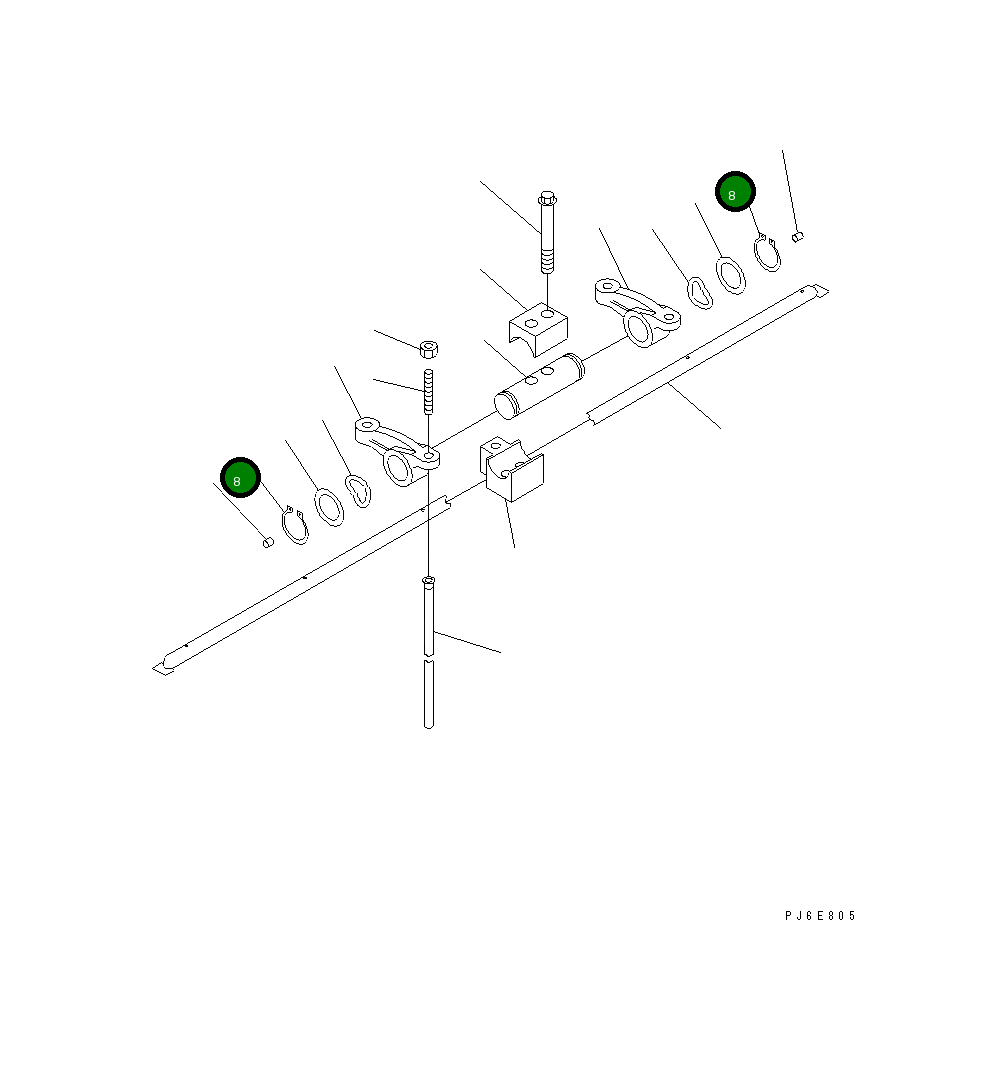 8
8
PJ6E805