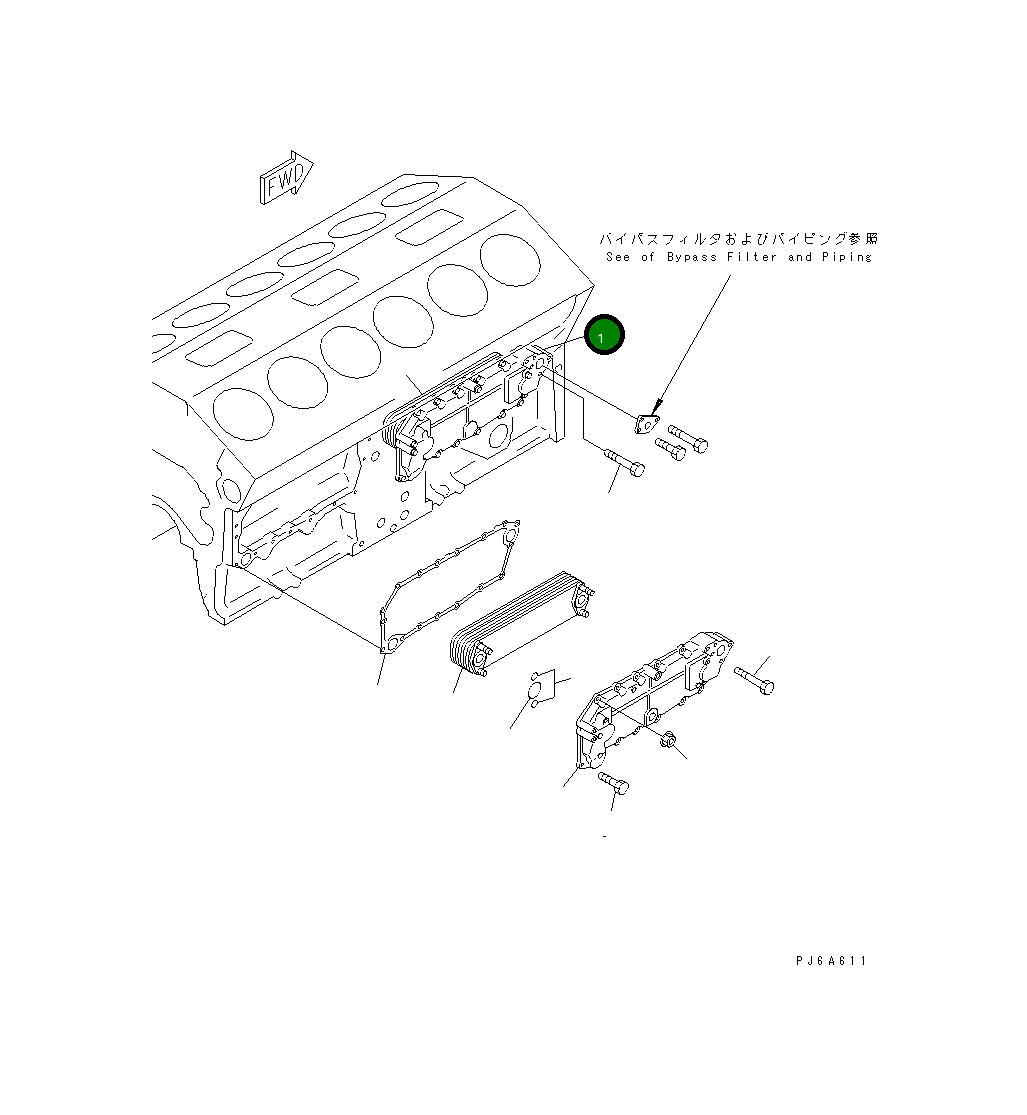 FWD

バイパスフィルタおよびパイピング参照
See of Bypass Filter and Piping

1

PJ6A611