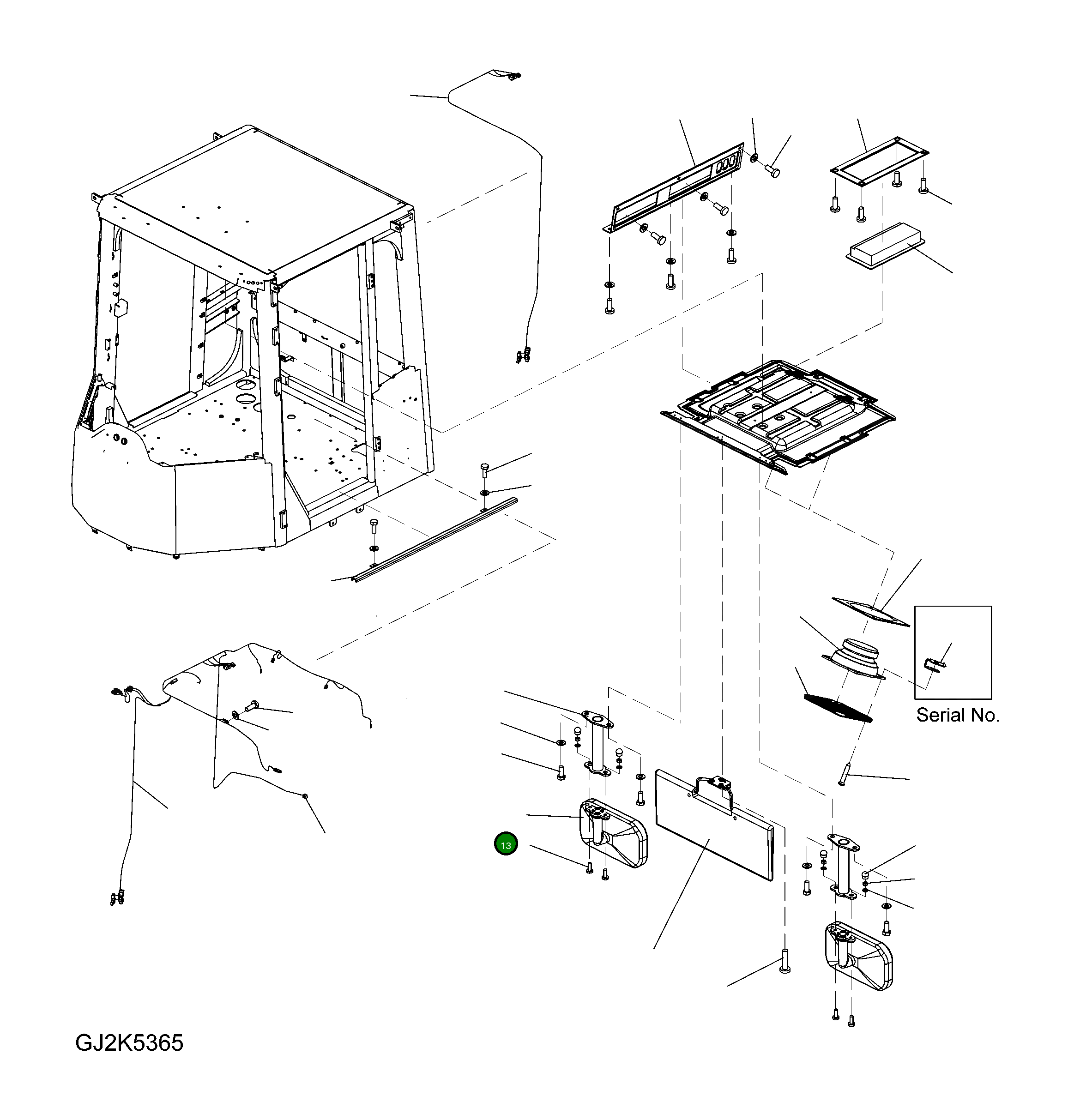 Serial No.

13

GJ2K5365