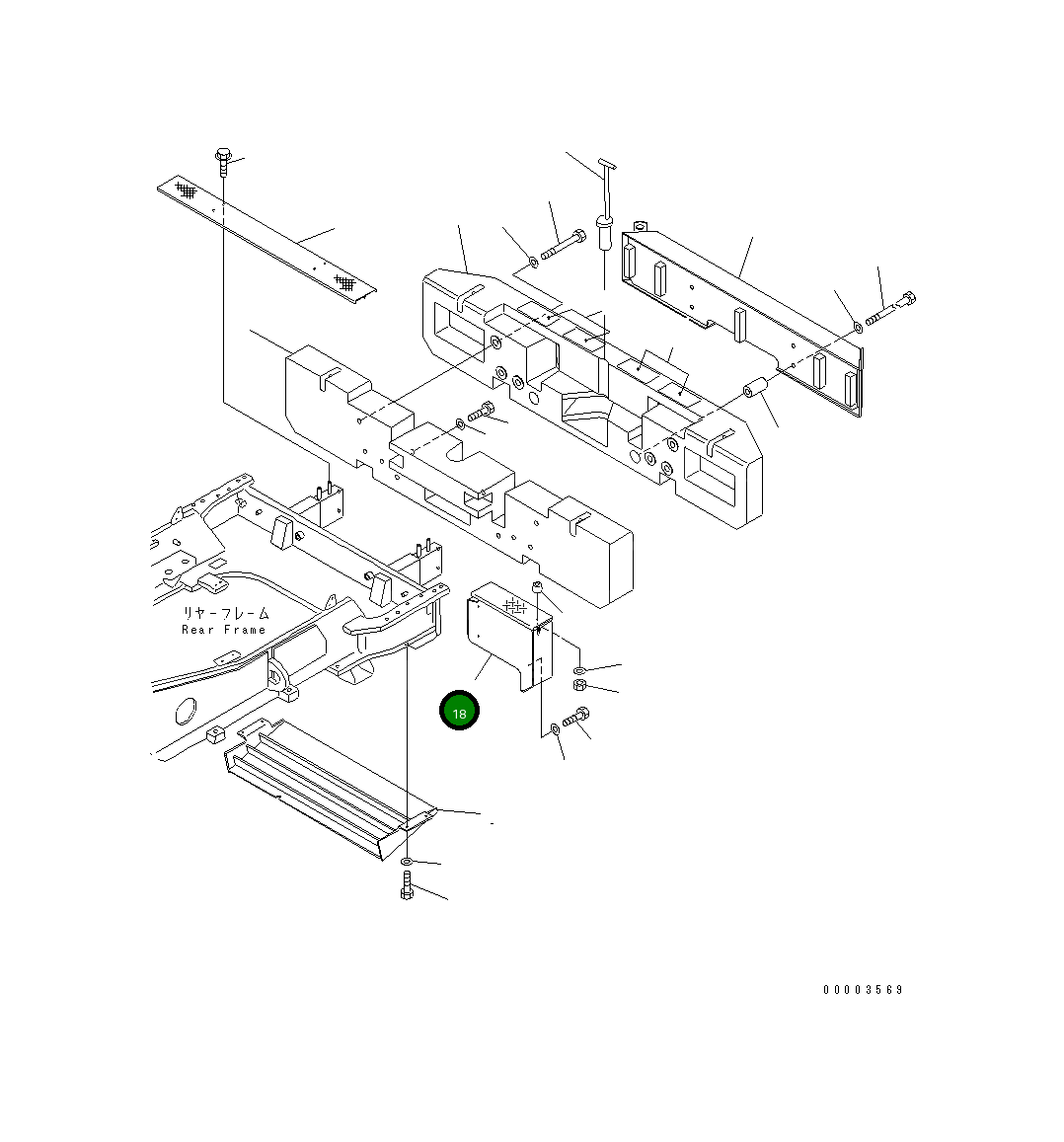 リヤーフレーム
Rear Frame

18

00003569