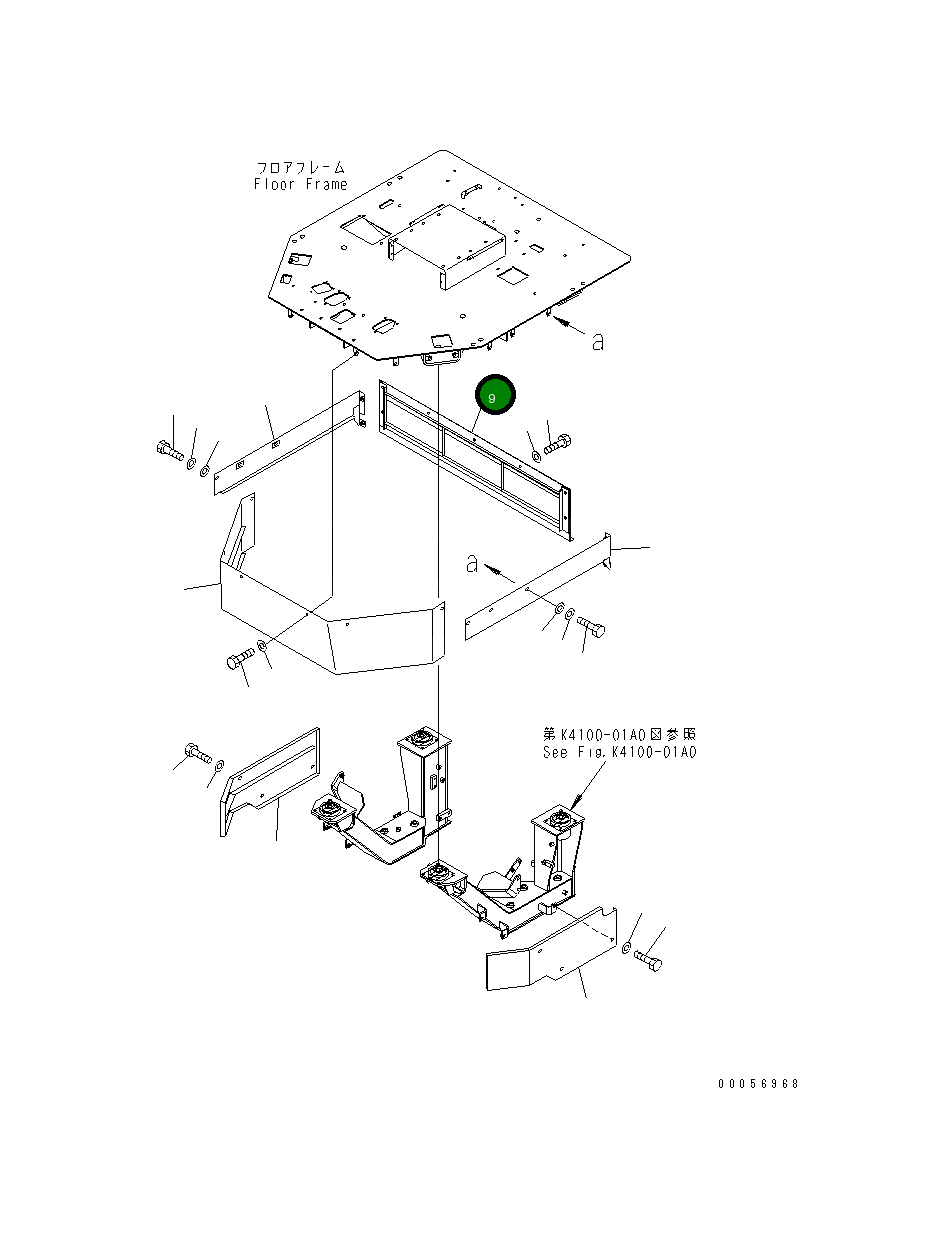 フロアフレーム
Floor Frame

a

9

a

第K4100-01A0図参照
See Fig.K4100-01A0

00056968