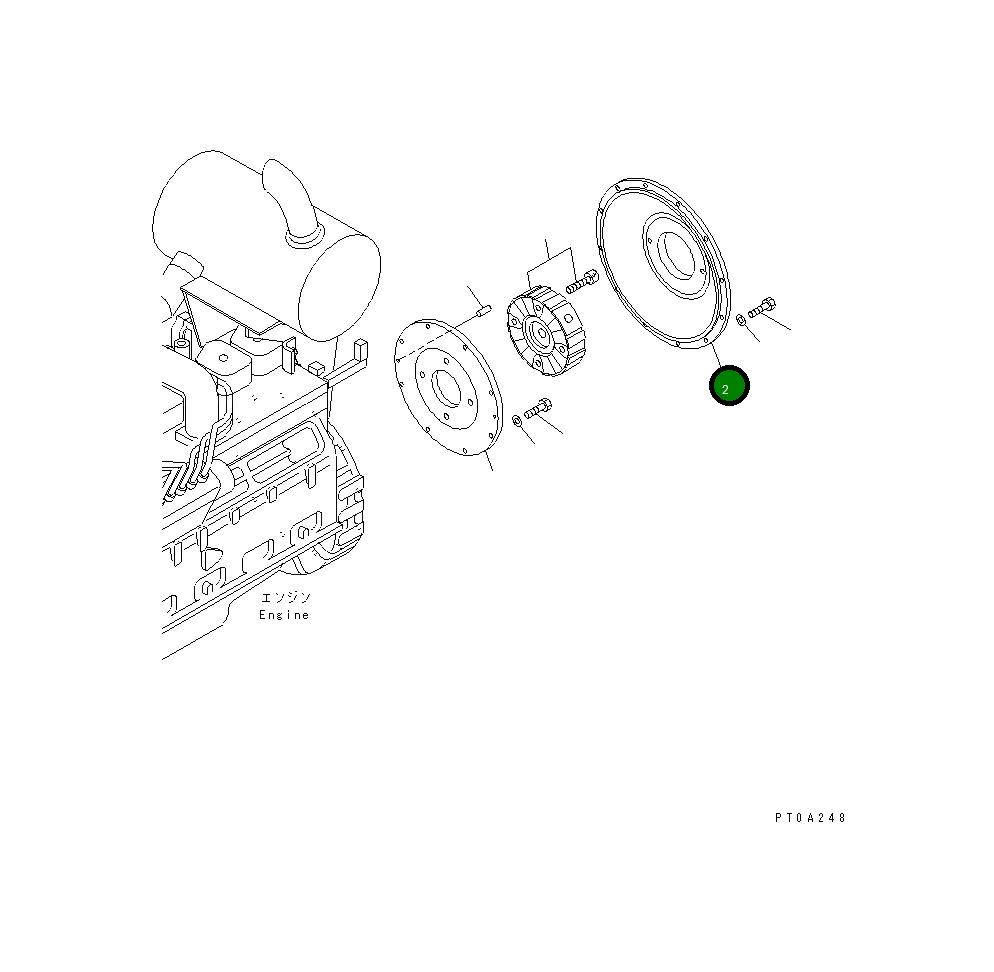 2

エンジン
Engine

PT0A248