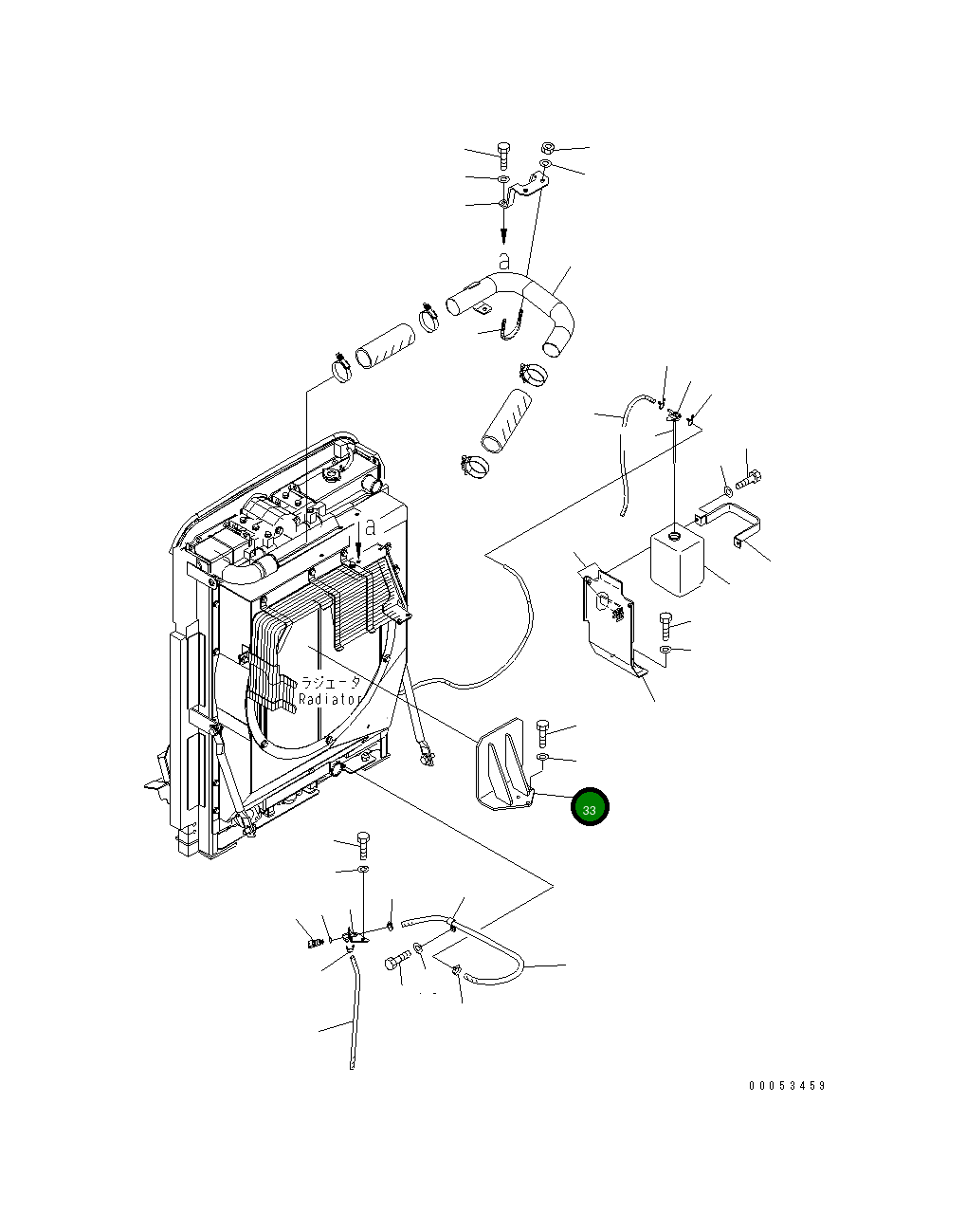 a

a

ラジエータ
Radiator

33

00053459