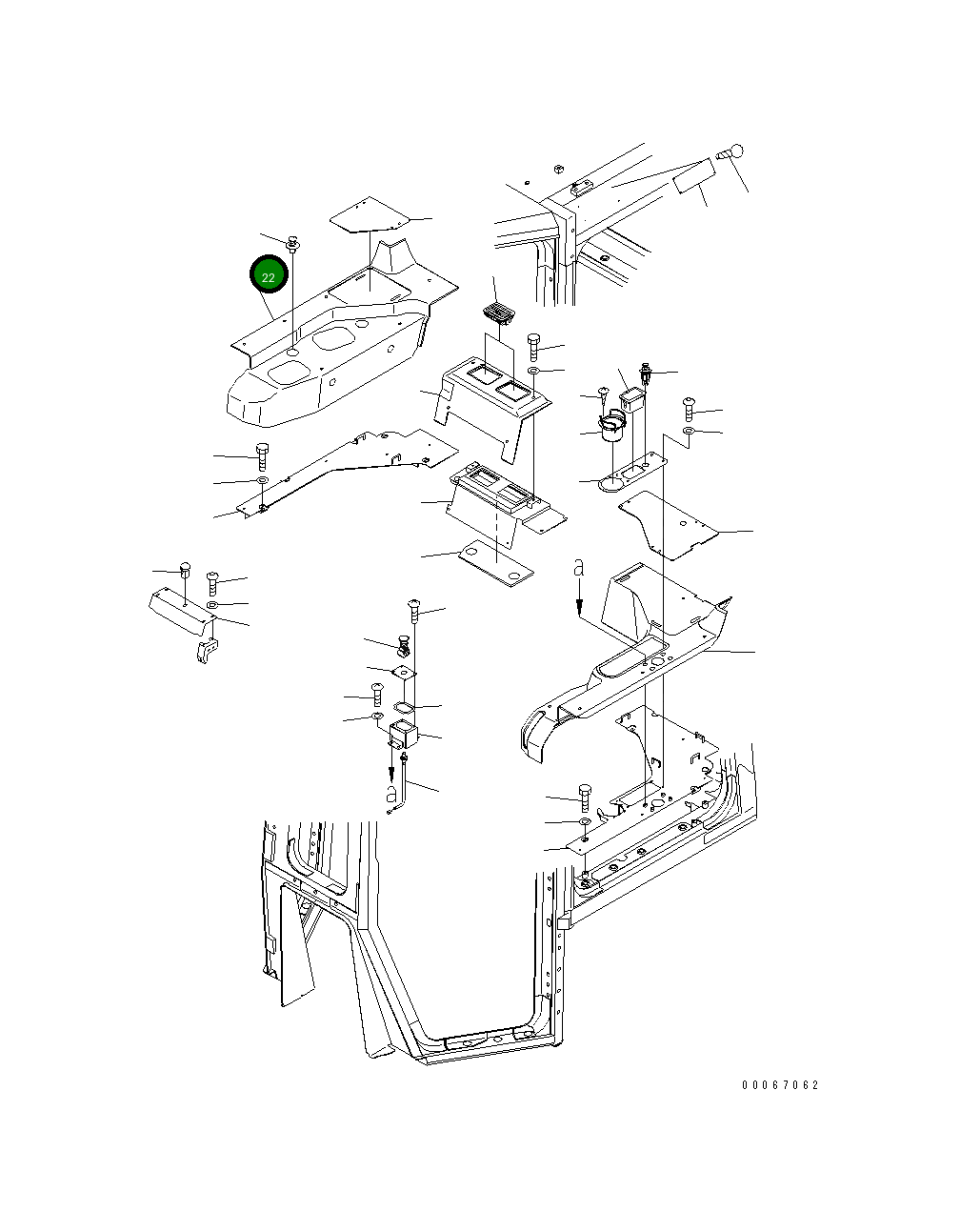 22

a

a

00067062