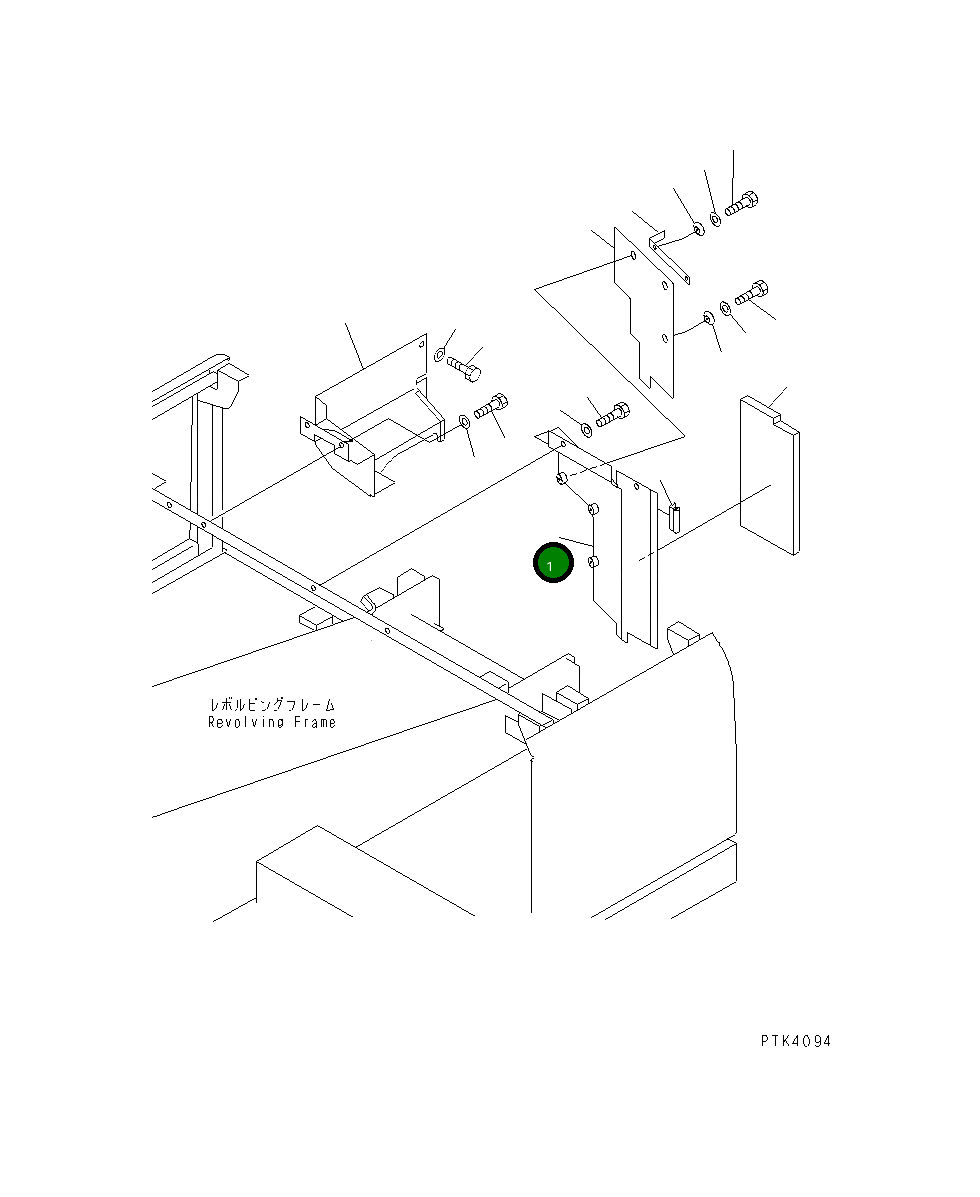 1

レボルビングフレーム
Revolving Frame

PTK4094