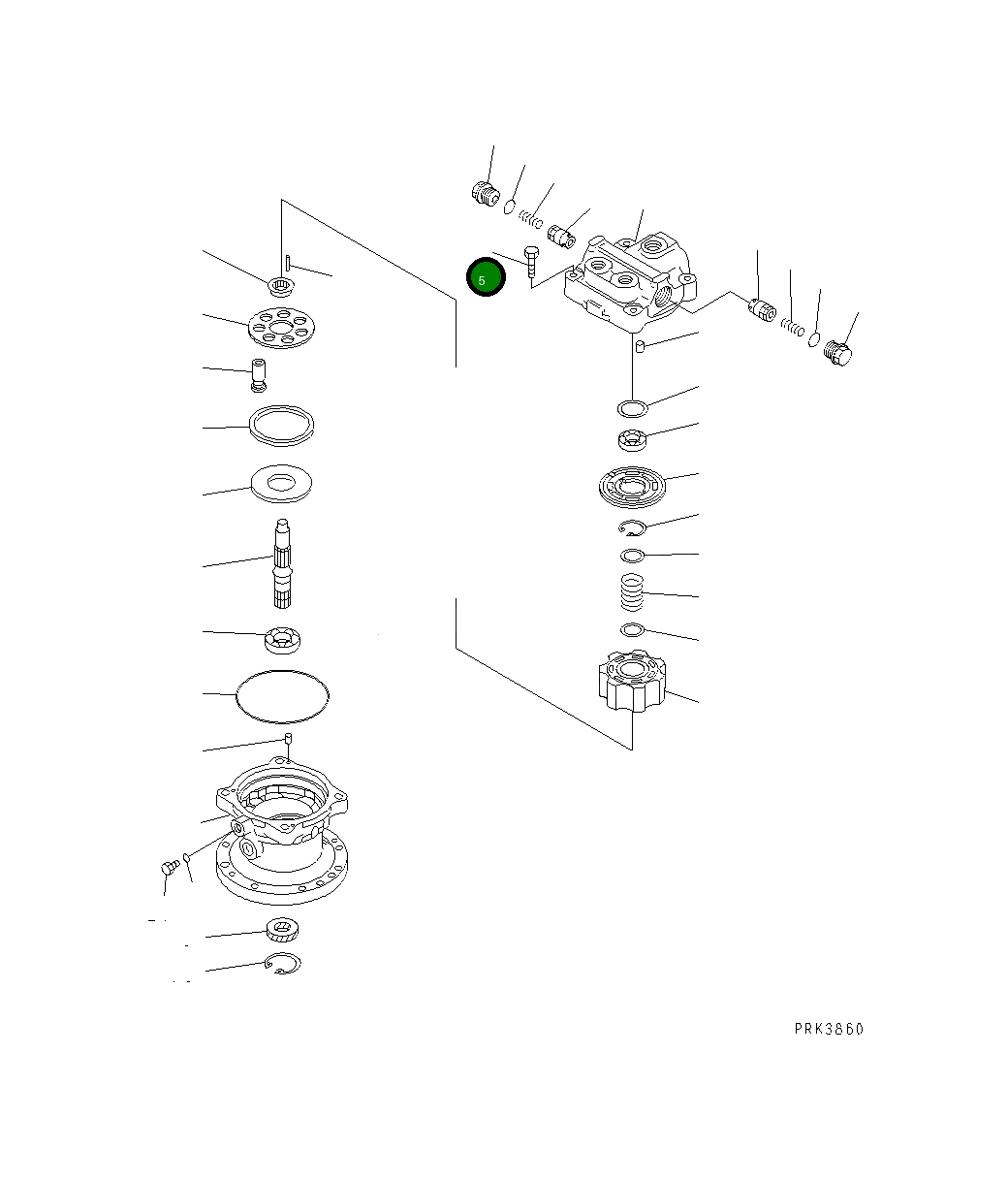 5

PRK3860