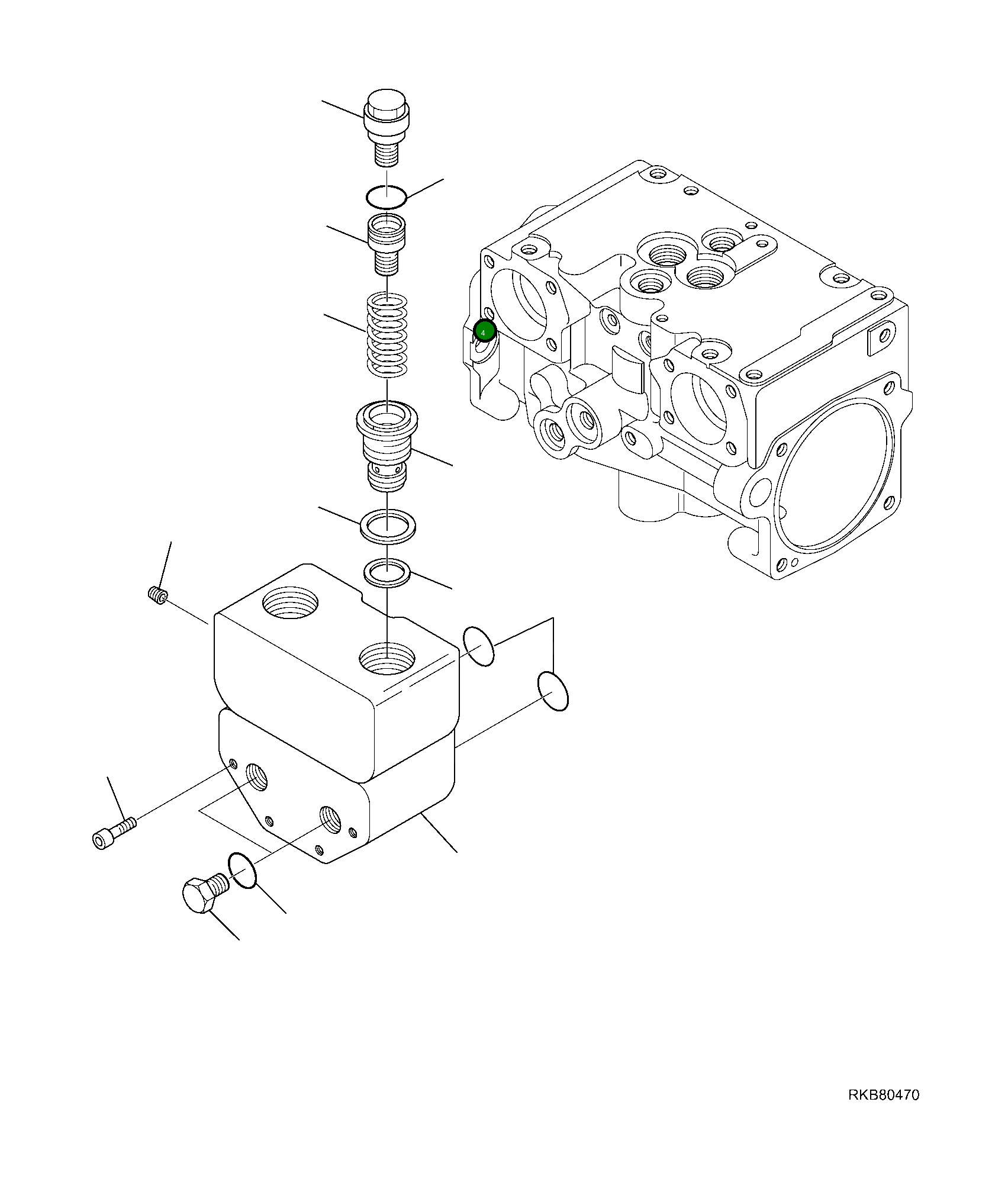 4

RKB80470