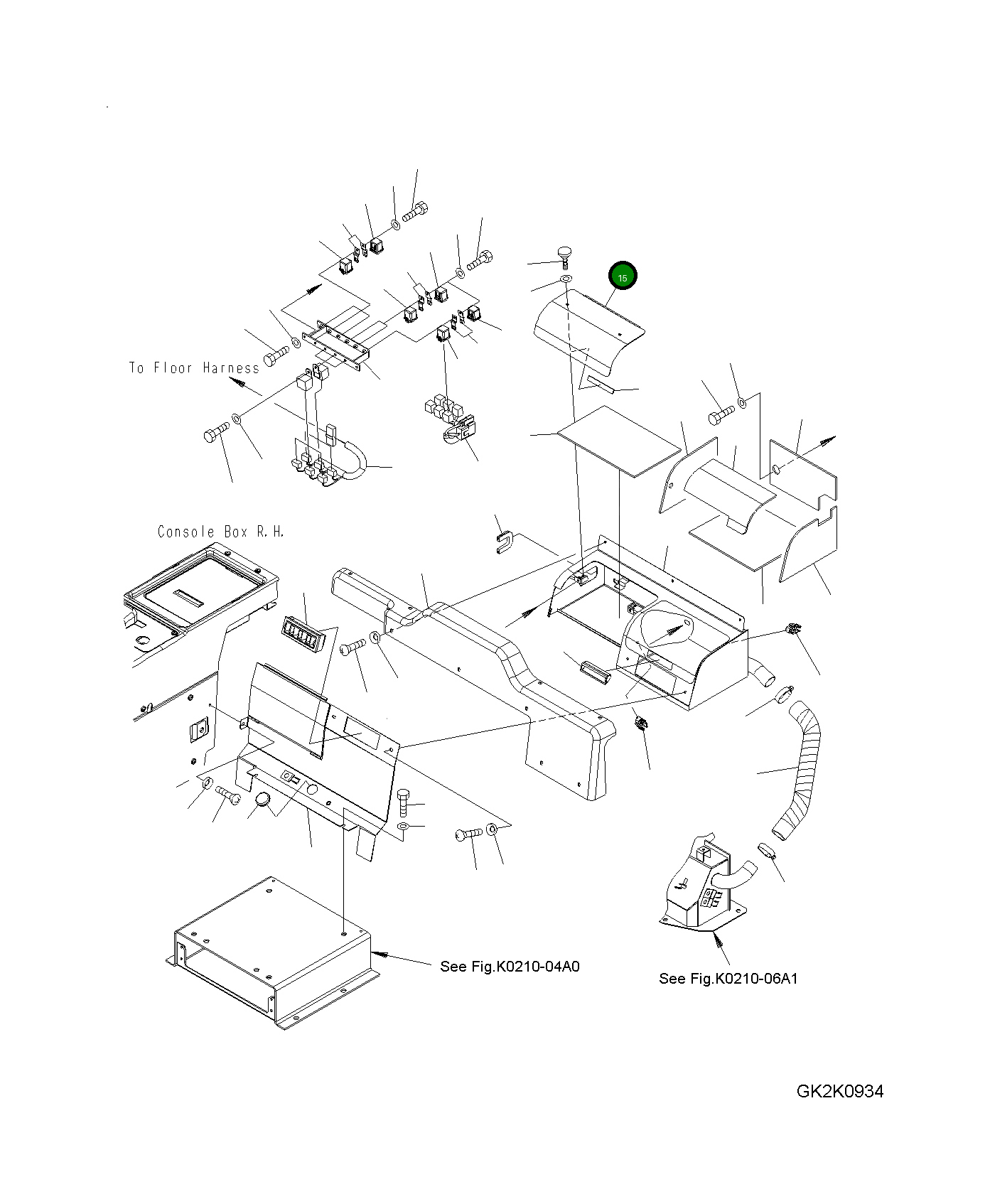 15

To Floor Harness

Console Box R.H.

See Fig.K0210-04A0

See Fig.K0210-06A1

GK2K0934