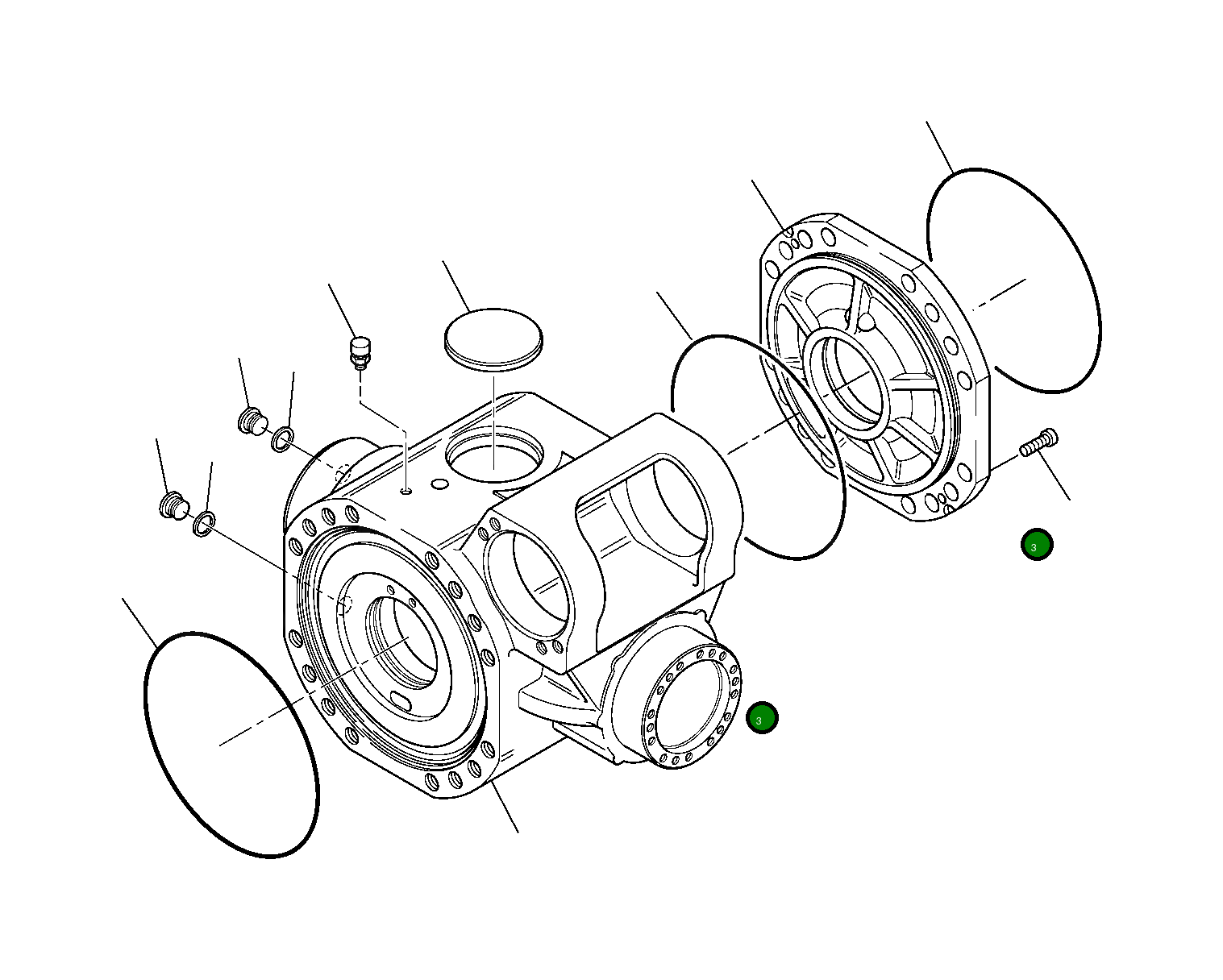 3

3