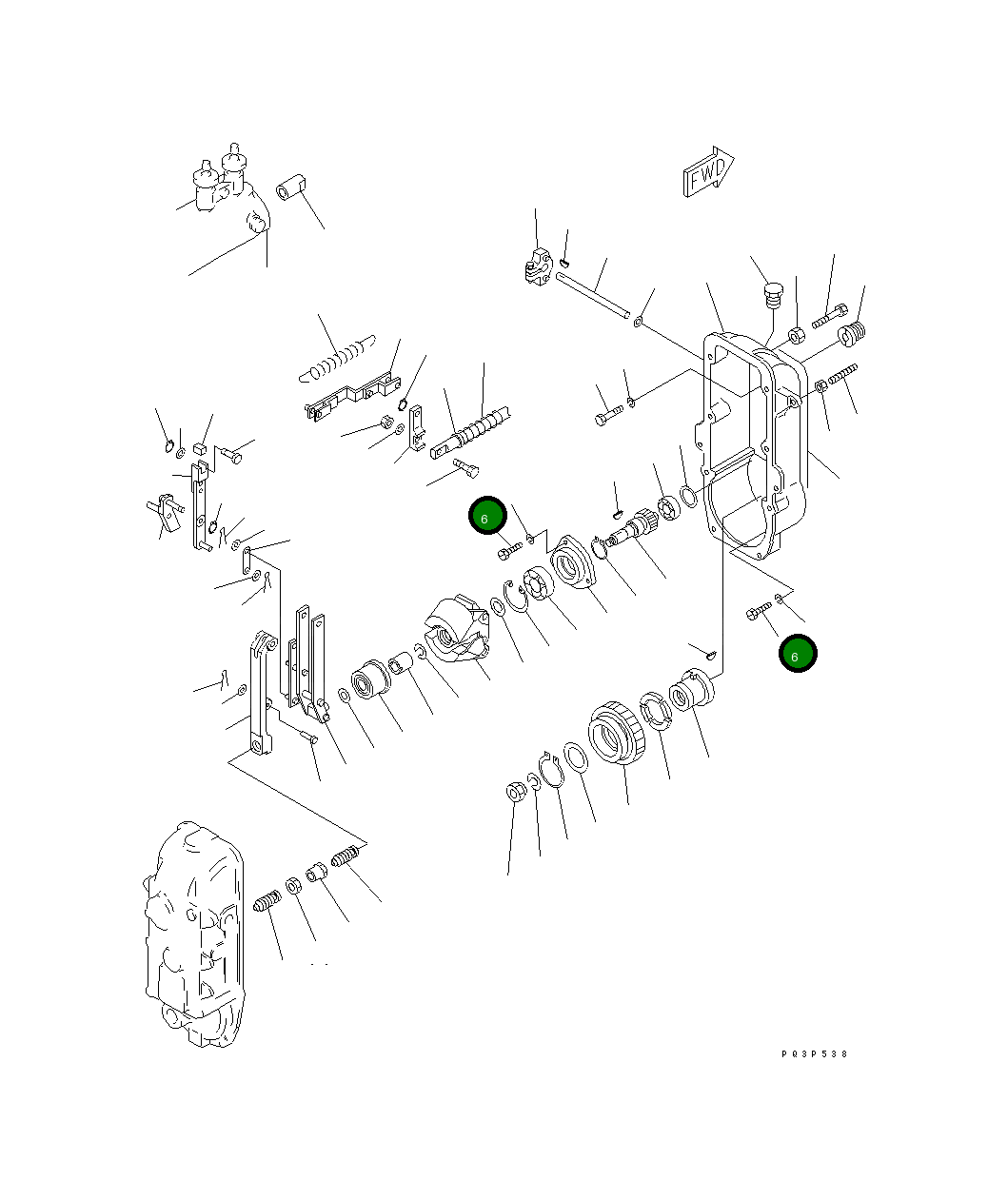 FWD

6

6

P03P538