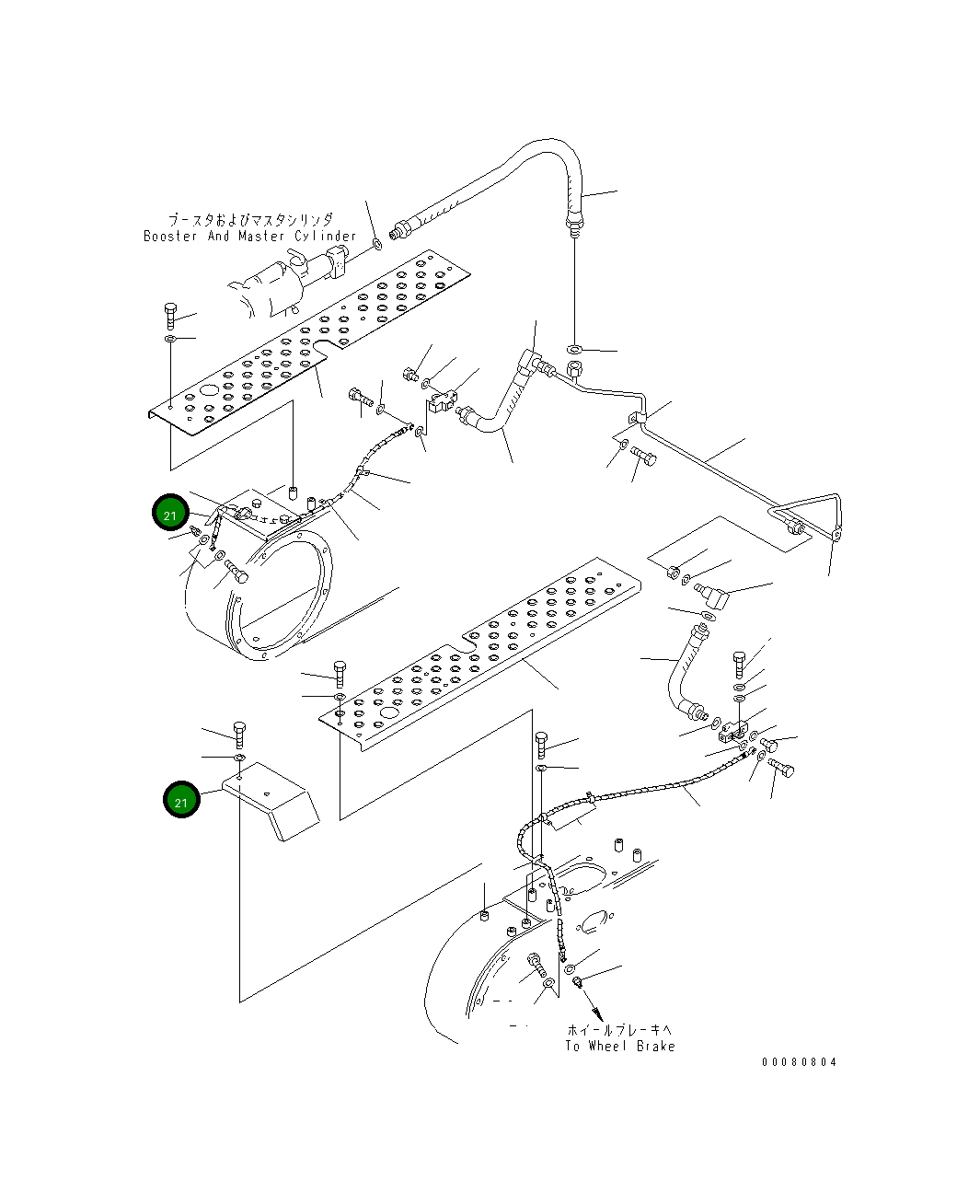 ブースタおよびマスタシリンダ
Booster And Master Cylinder

21

21

ホイールブレーキへ
To Wheel Brake

00080804