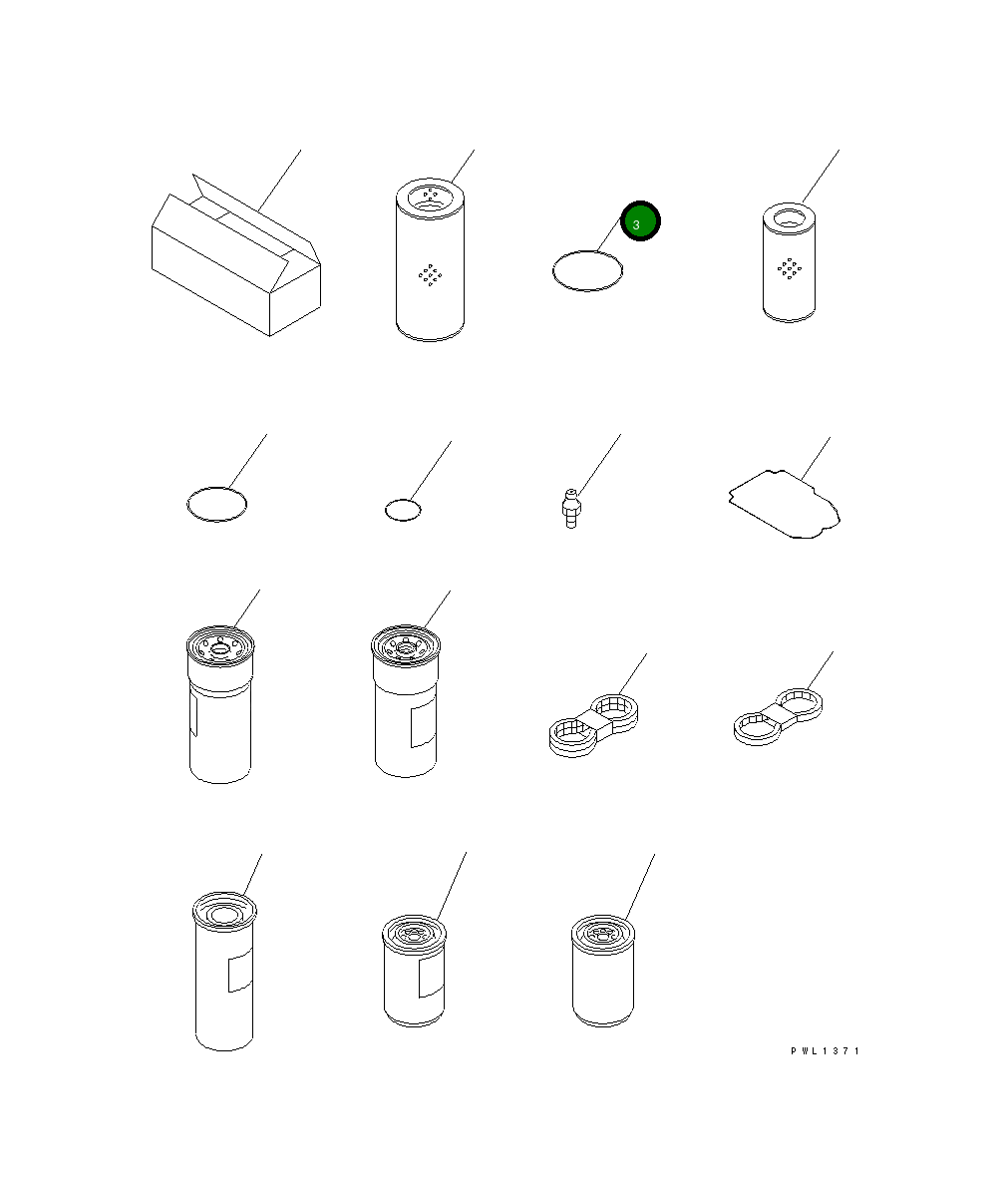 3

PWL1371