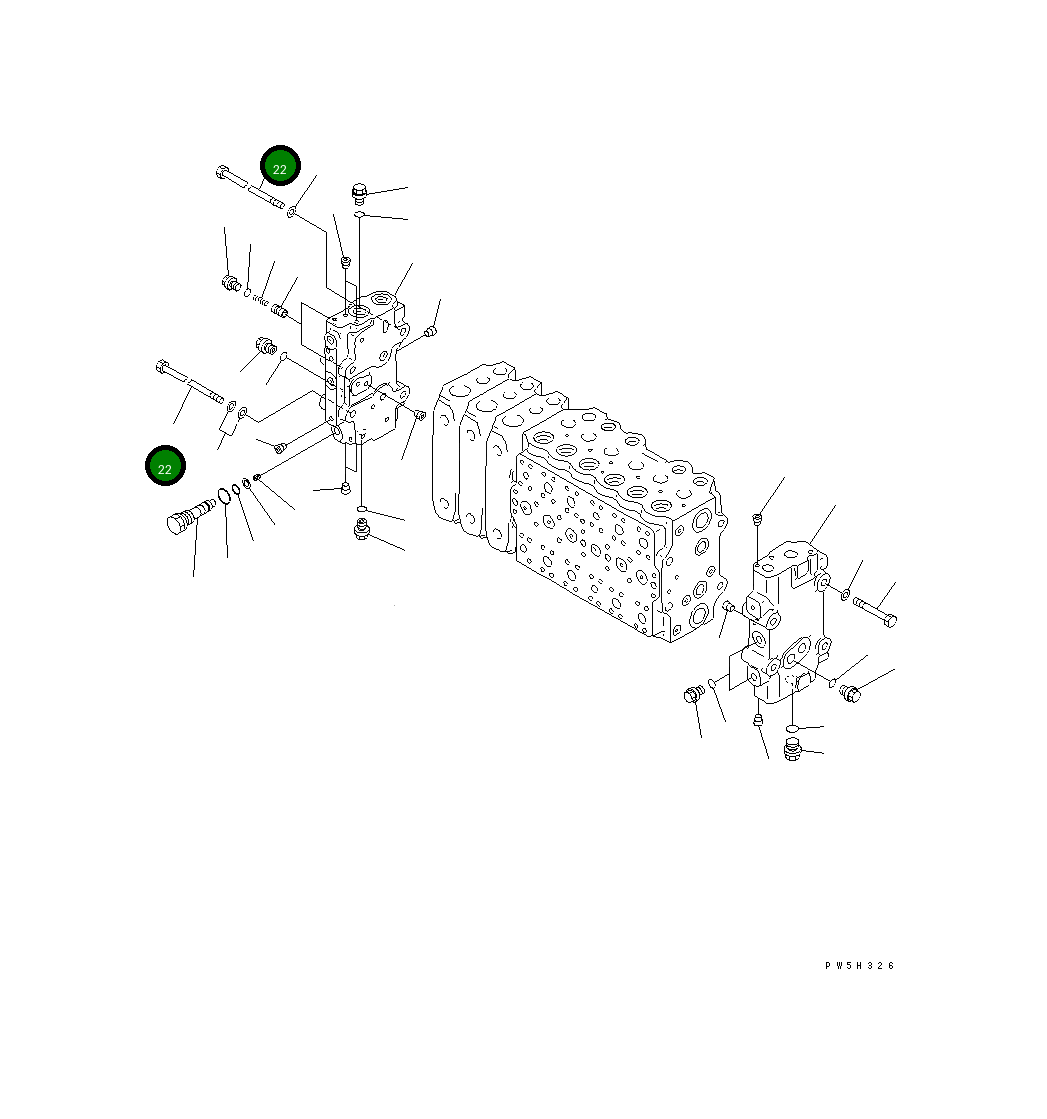 22

22

PW5H326