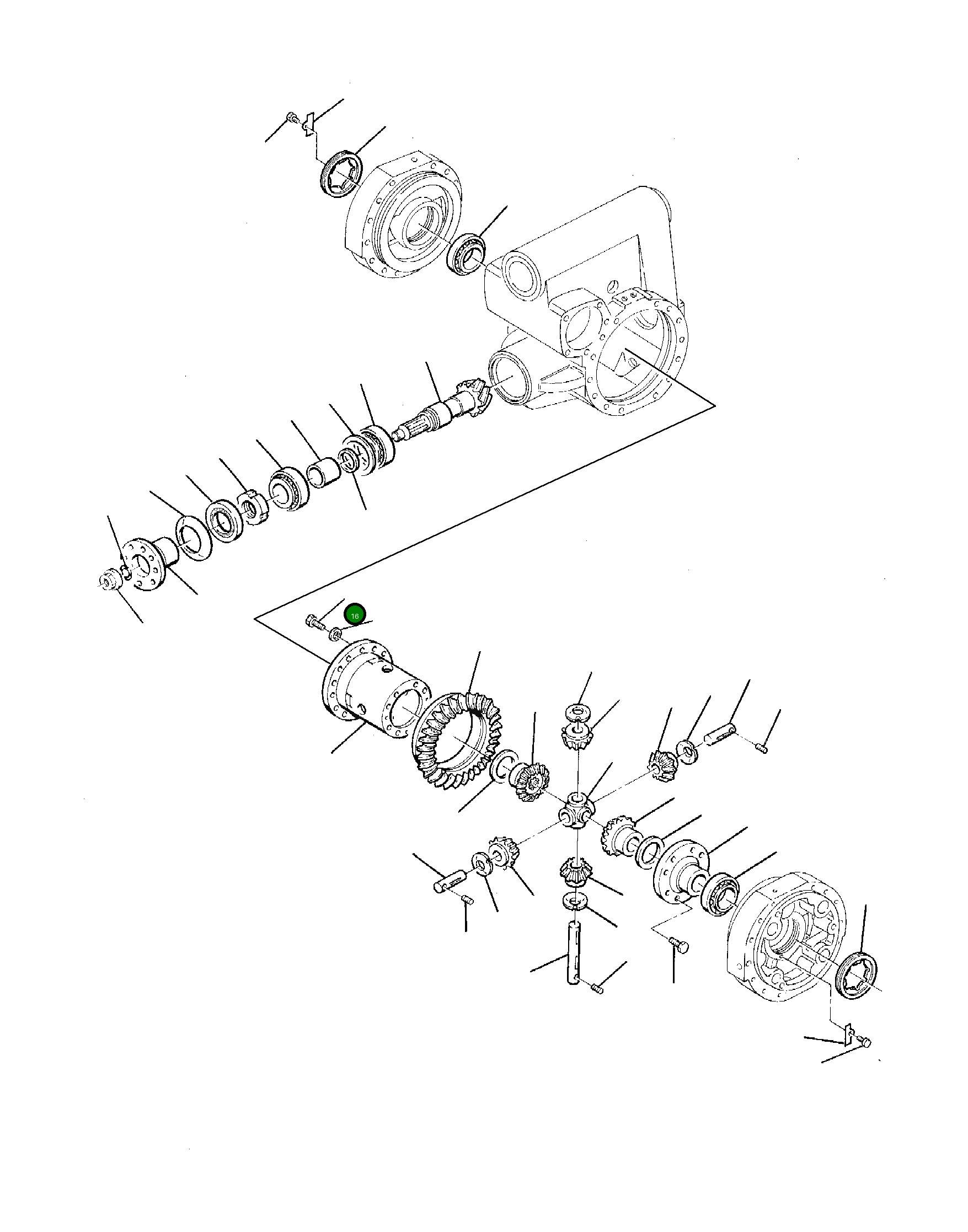 16