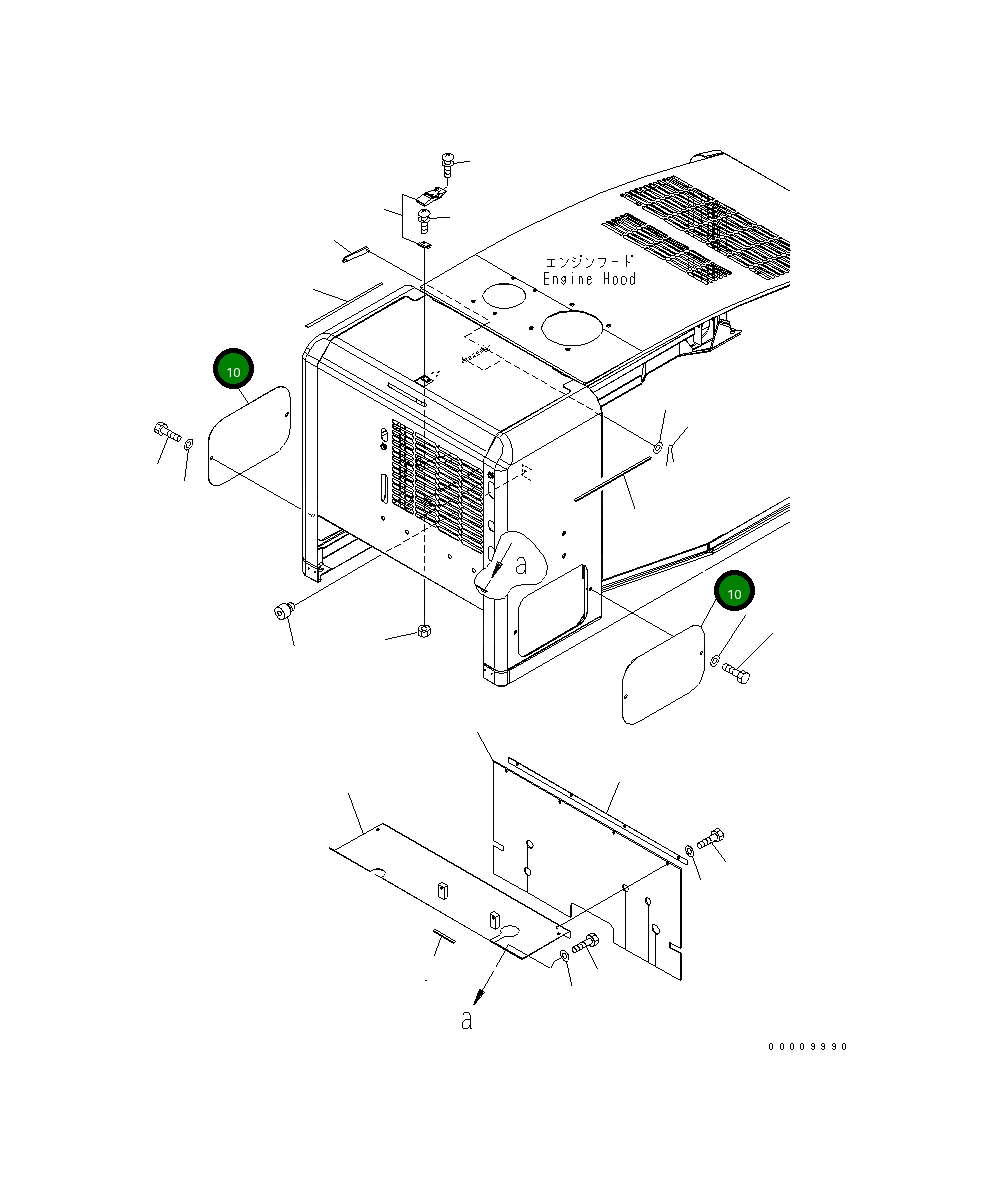 エンジンフード
Engine Hood

10

a

10

a

00009990