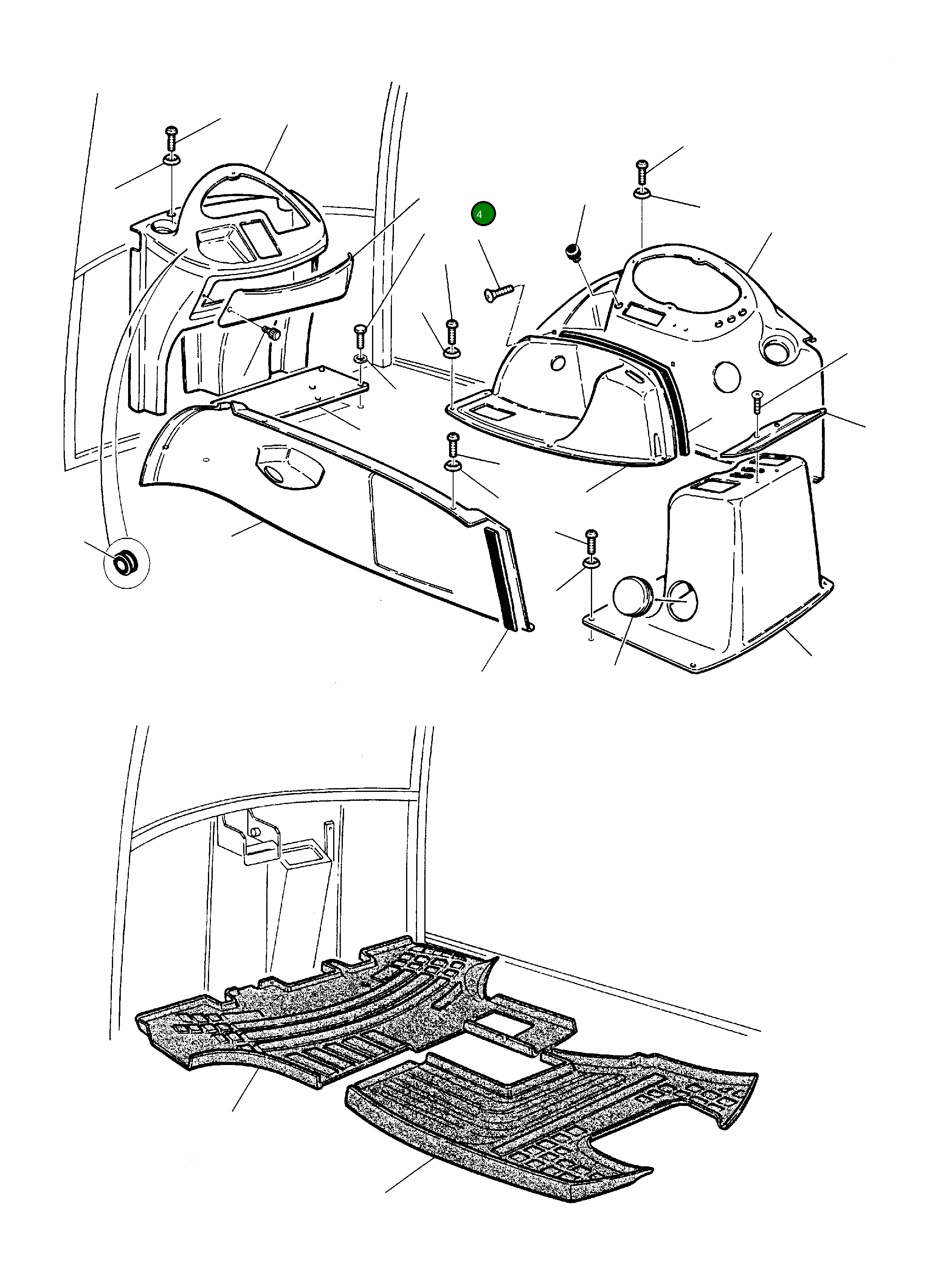 4