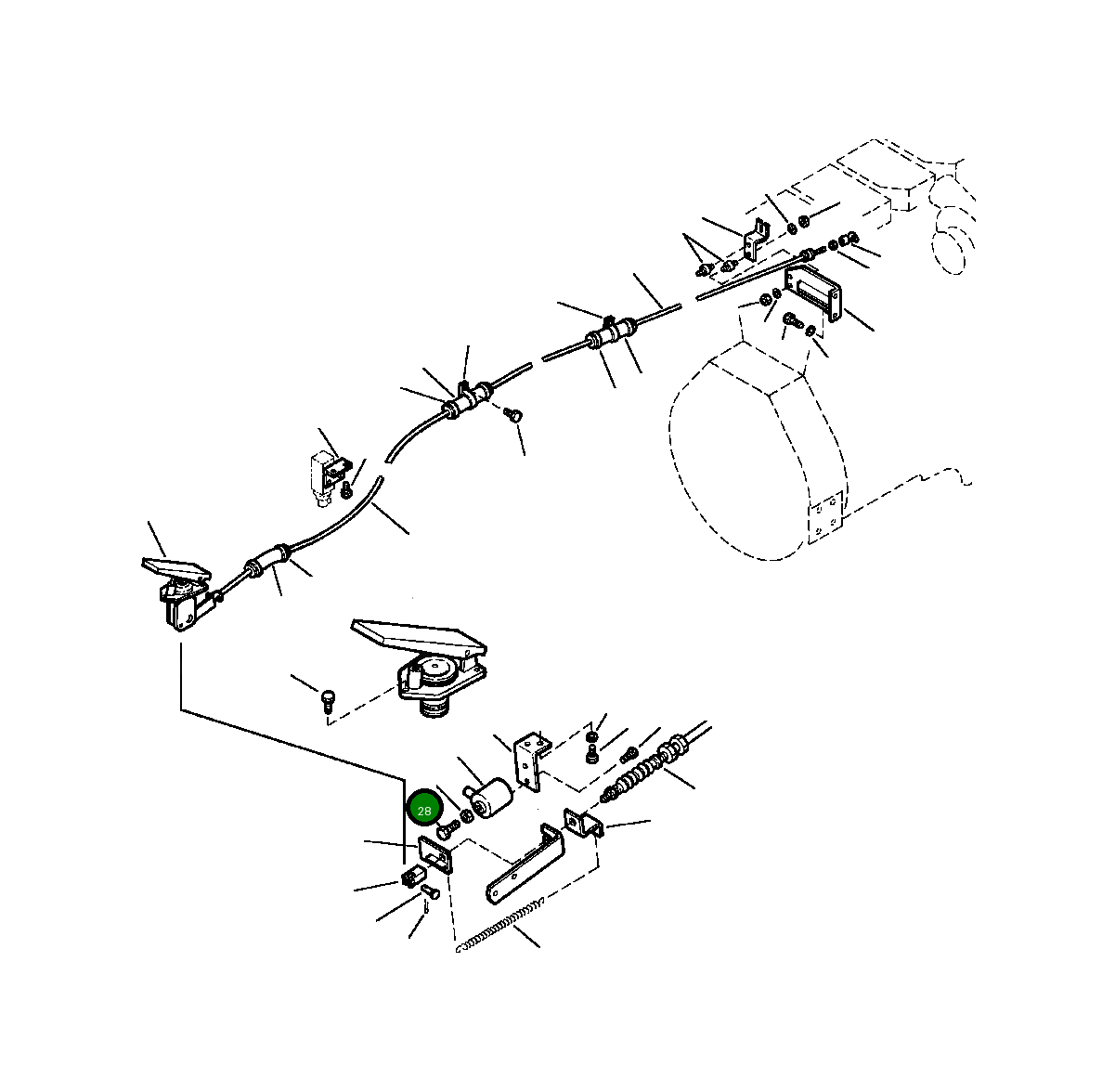 28