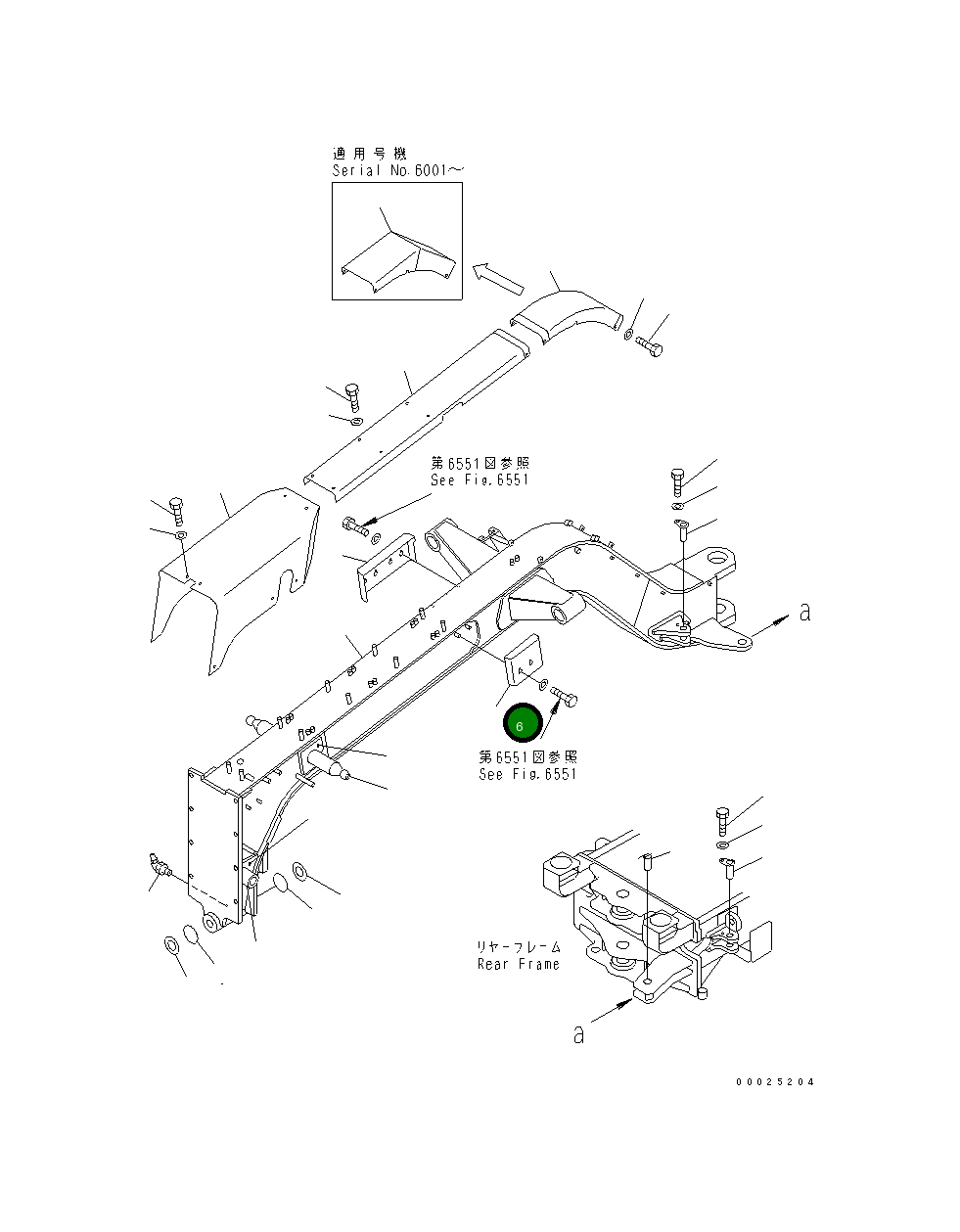 適用号機
Serial No.6001~

第6551図参照
See Fig.6551

a

6

第6551図参照
See Fig.6551

リヤーフレーム
Rear Frame

a

00025204