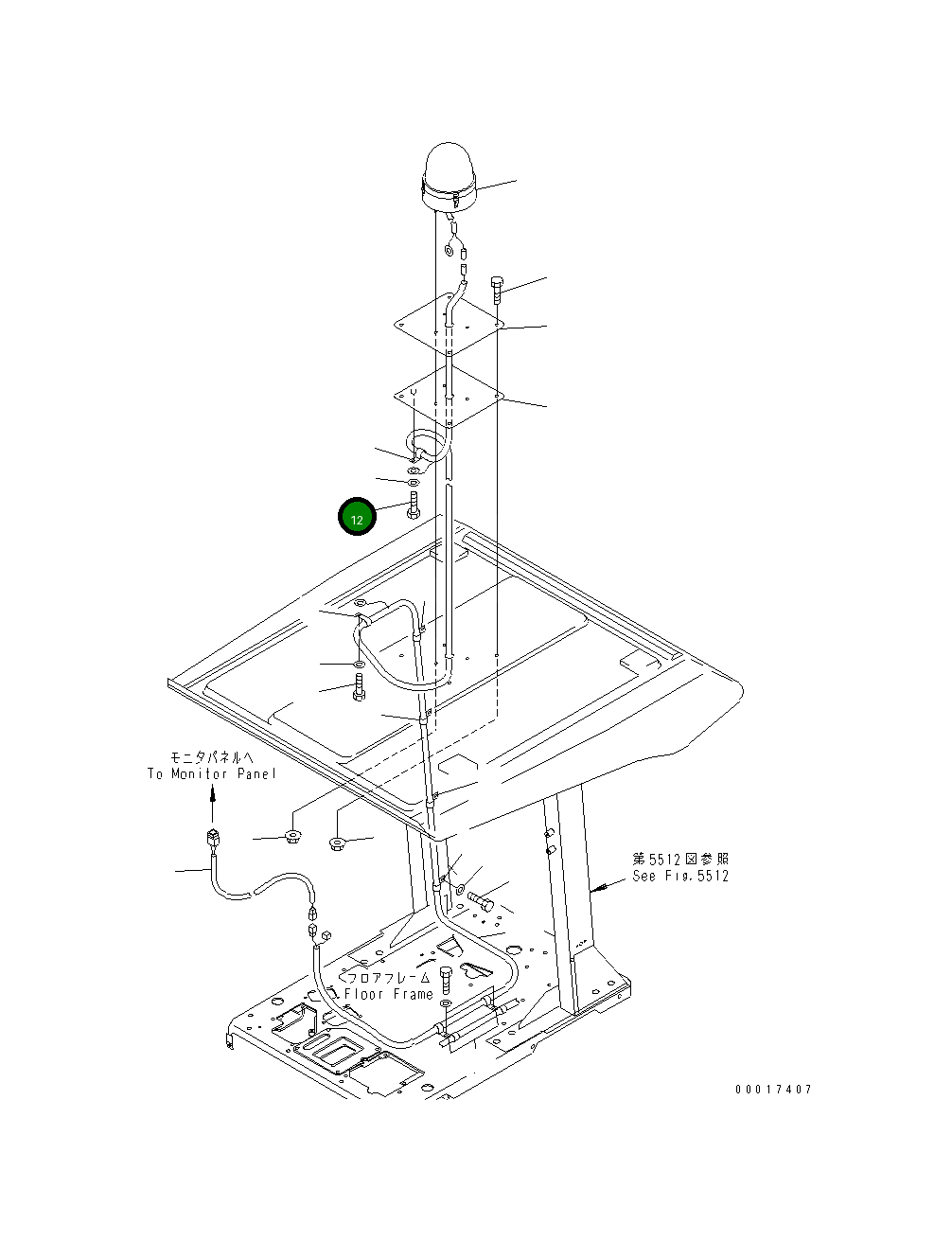 12

モニタパネルへ
To Monitor Panel

第5512図参照
See Fig.5512

フロアフレーム
Floor Frame

00017407