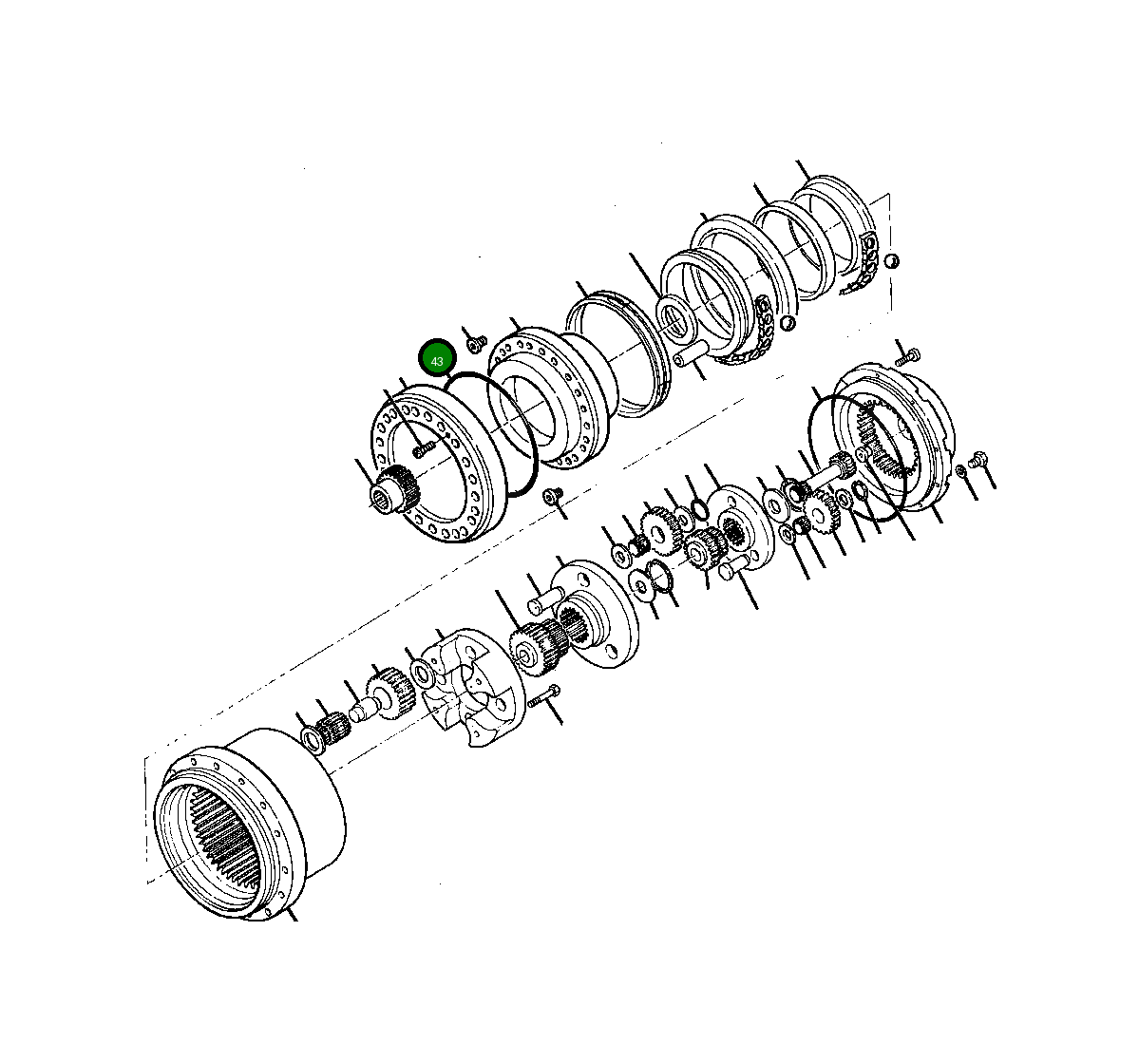 43