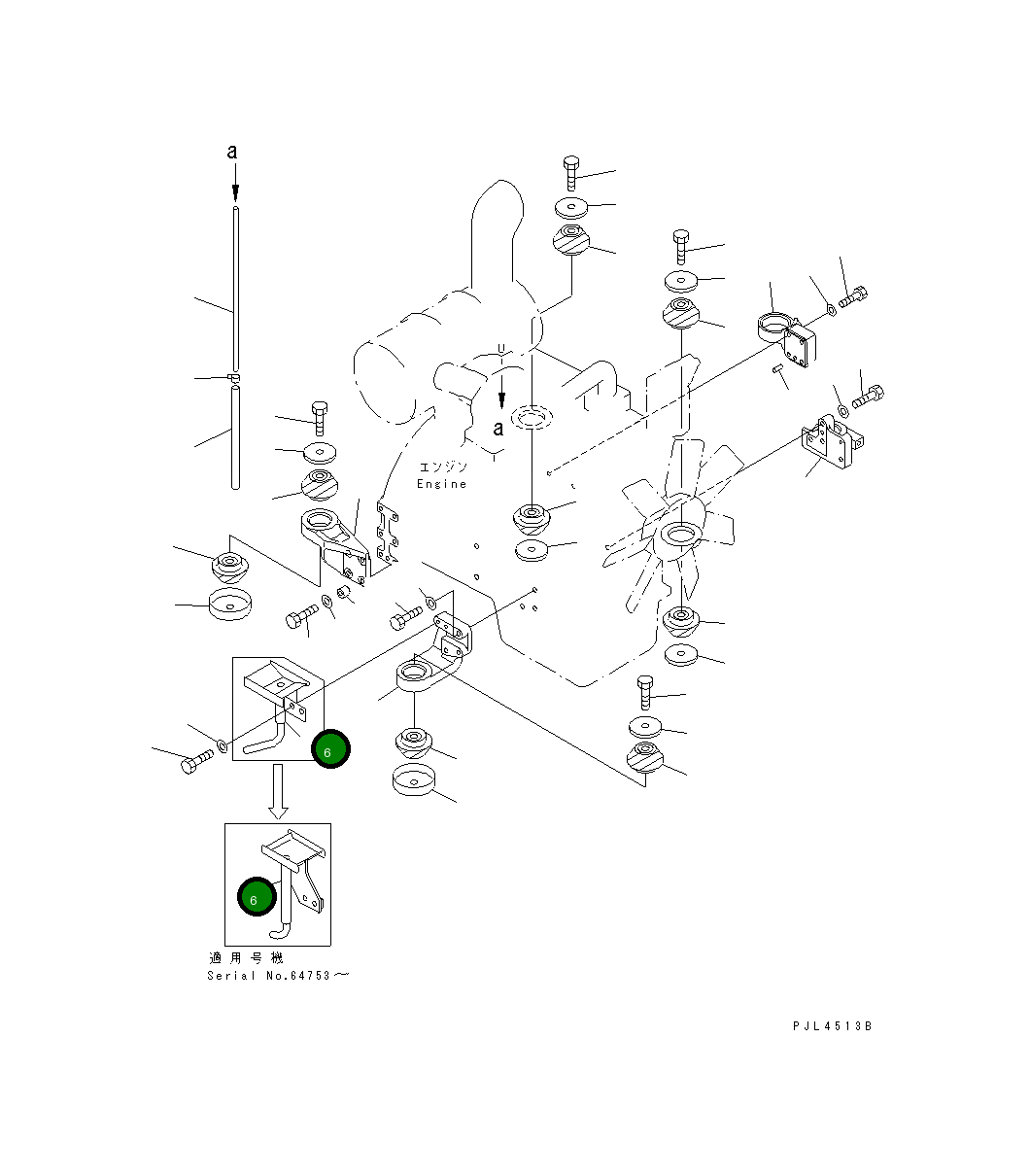 a

a

エンジン
Engine

6

6

適用号機
Serial No.64753～

PJL4513B