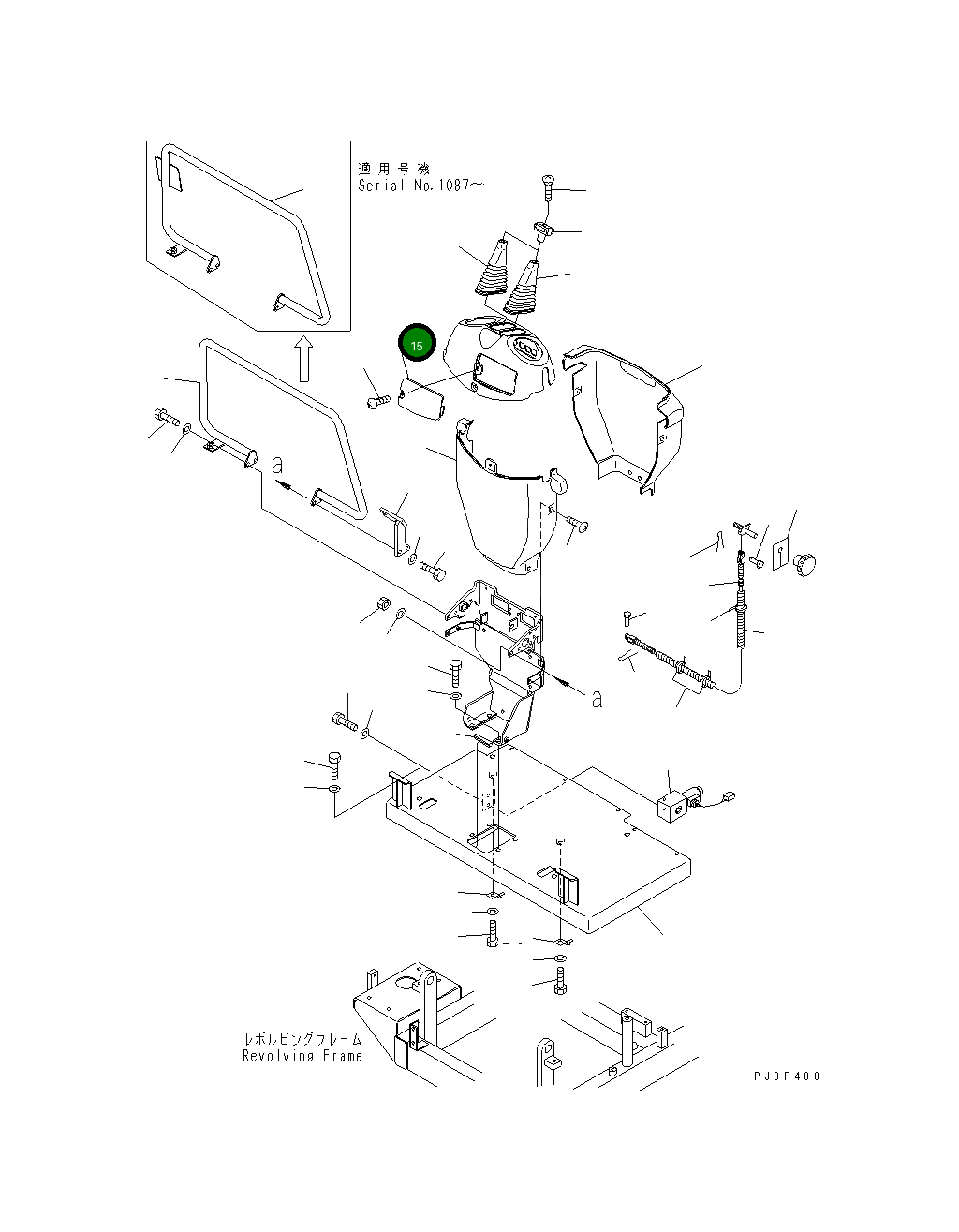 適用号機
Serial No.1087~

15

a

a

レボルビングフレーム
Revolving Frame

PJ0F480