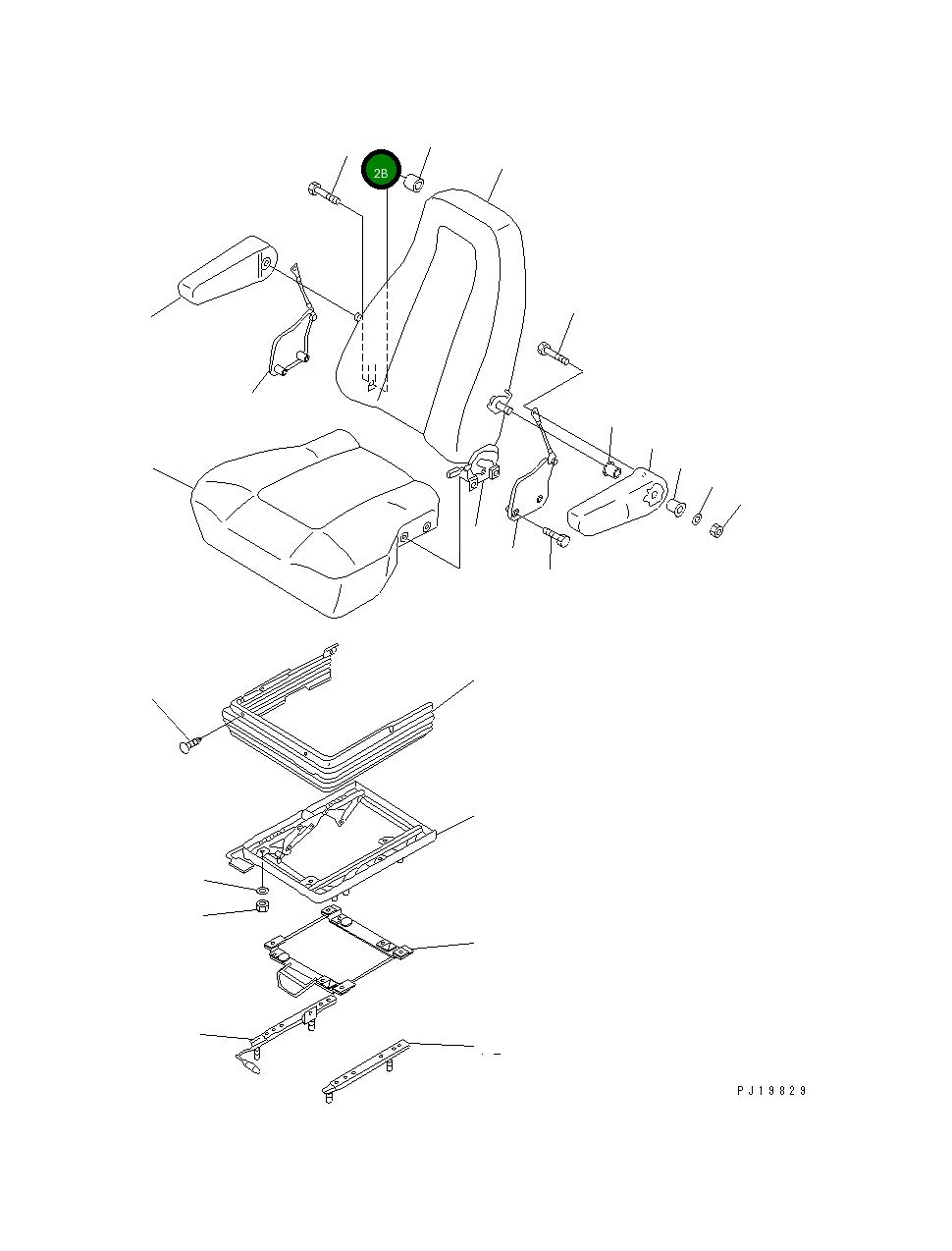 2B

PJ19829