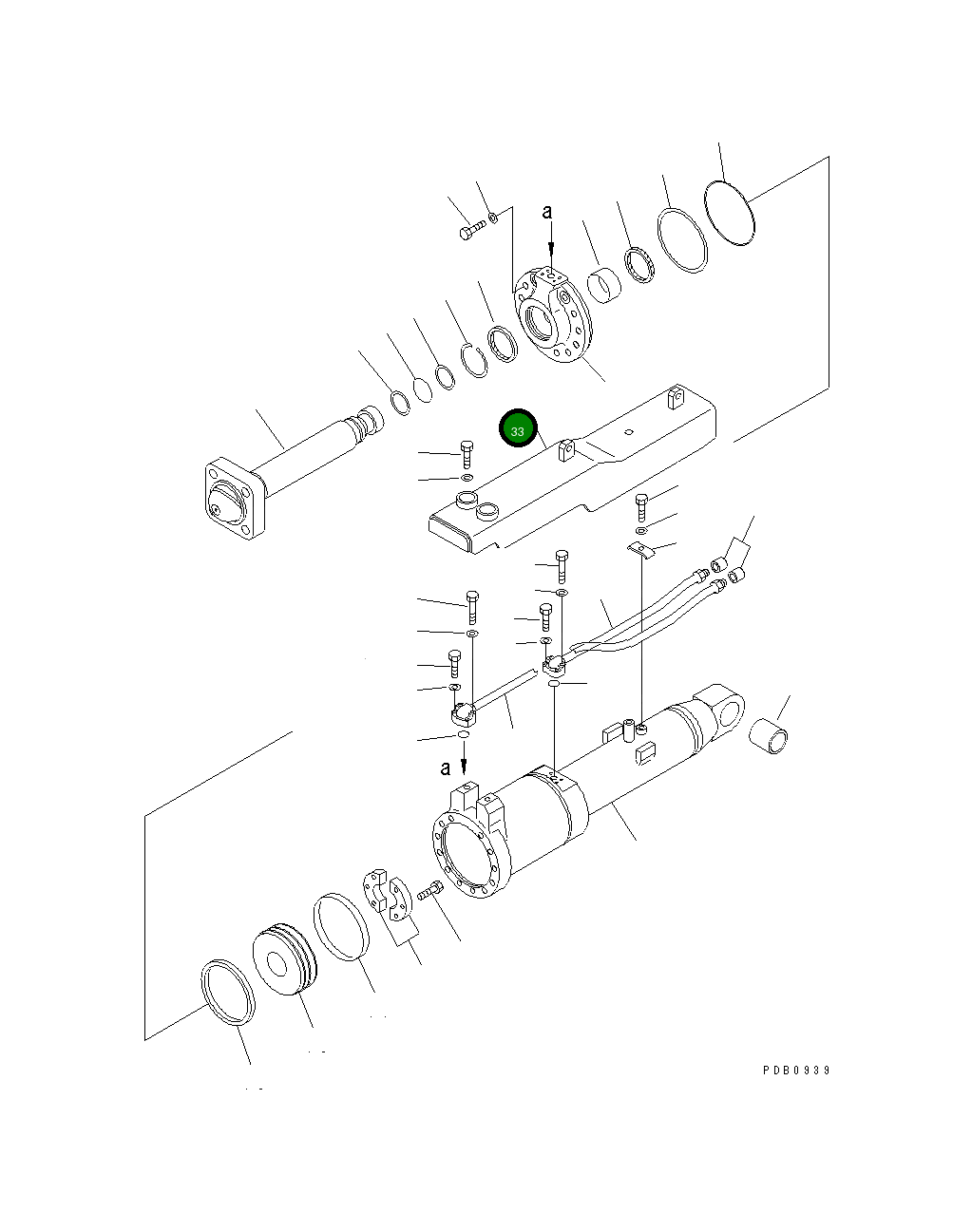 a

33

a

PDB0939