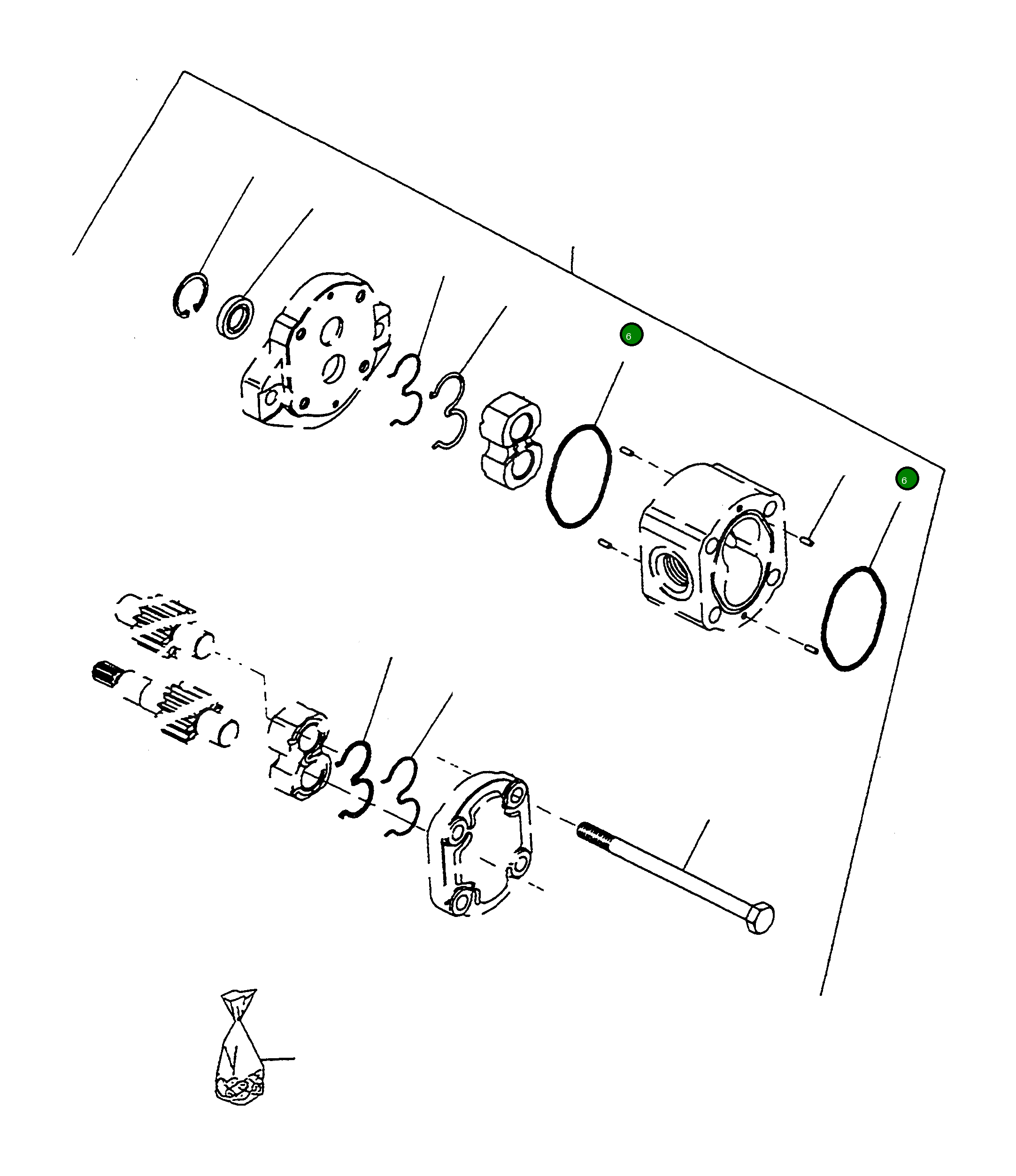 6
6