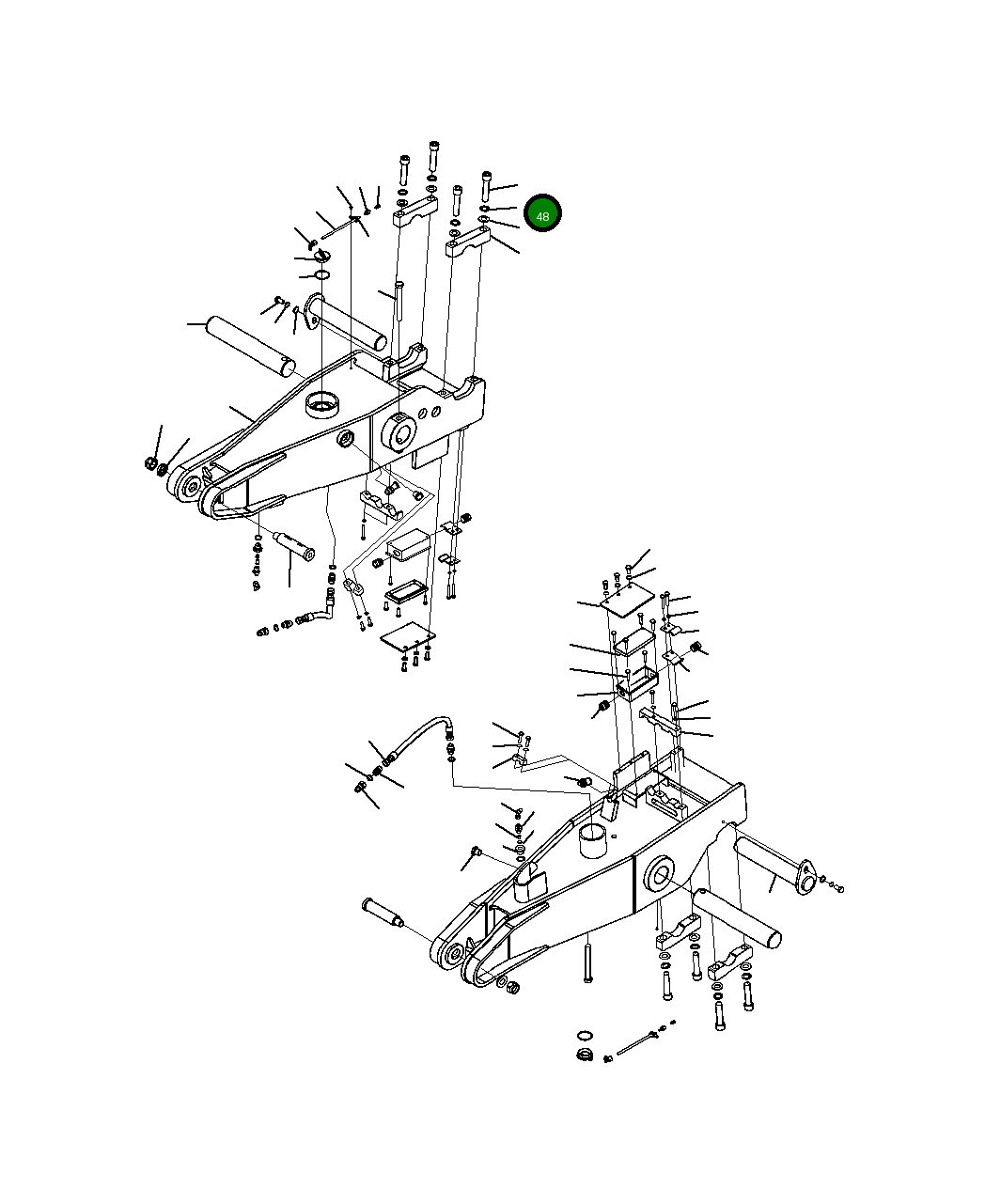 48