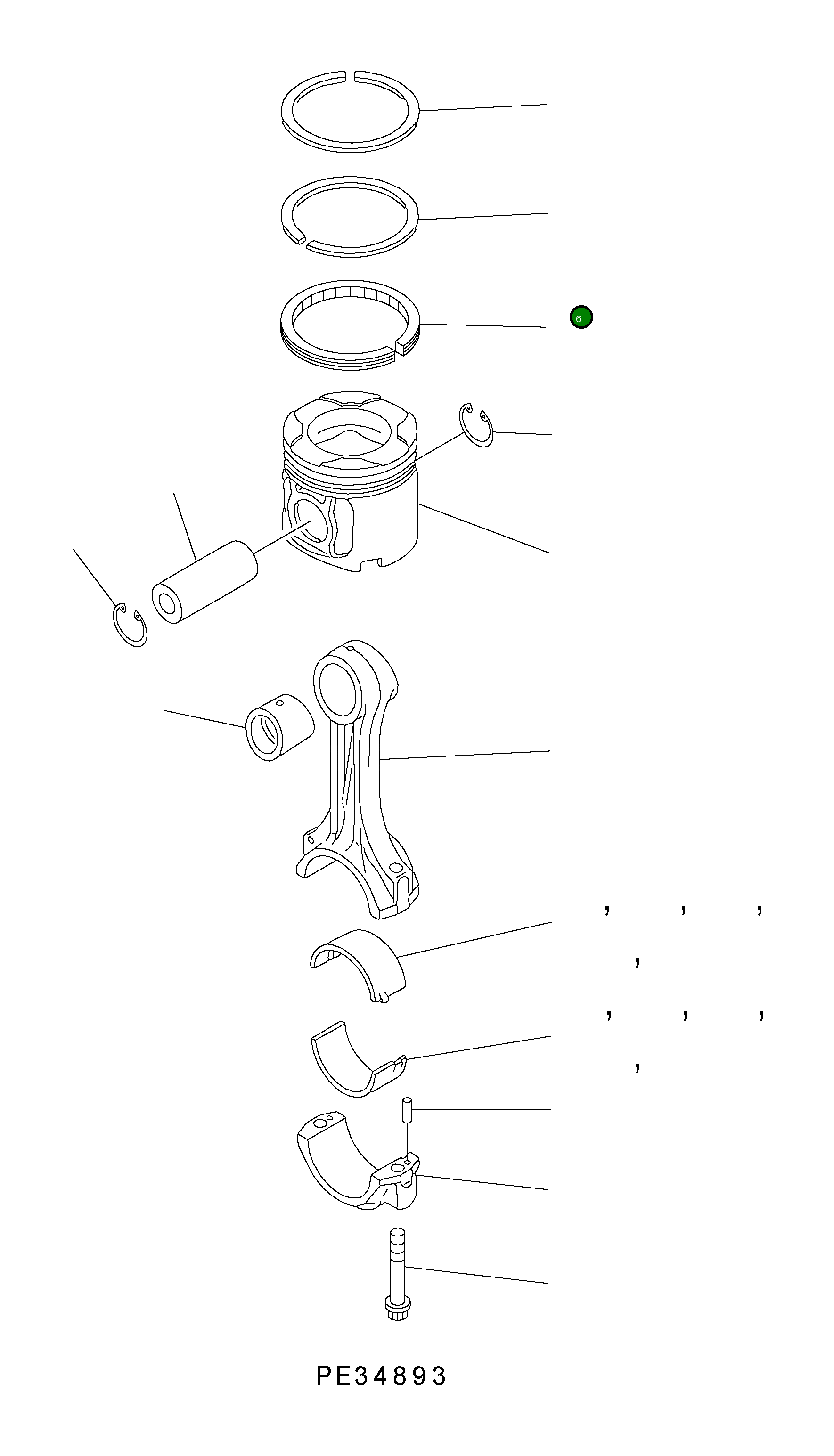 6

, , ,
,
, , ,
,

PE34893