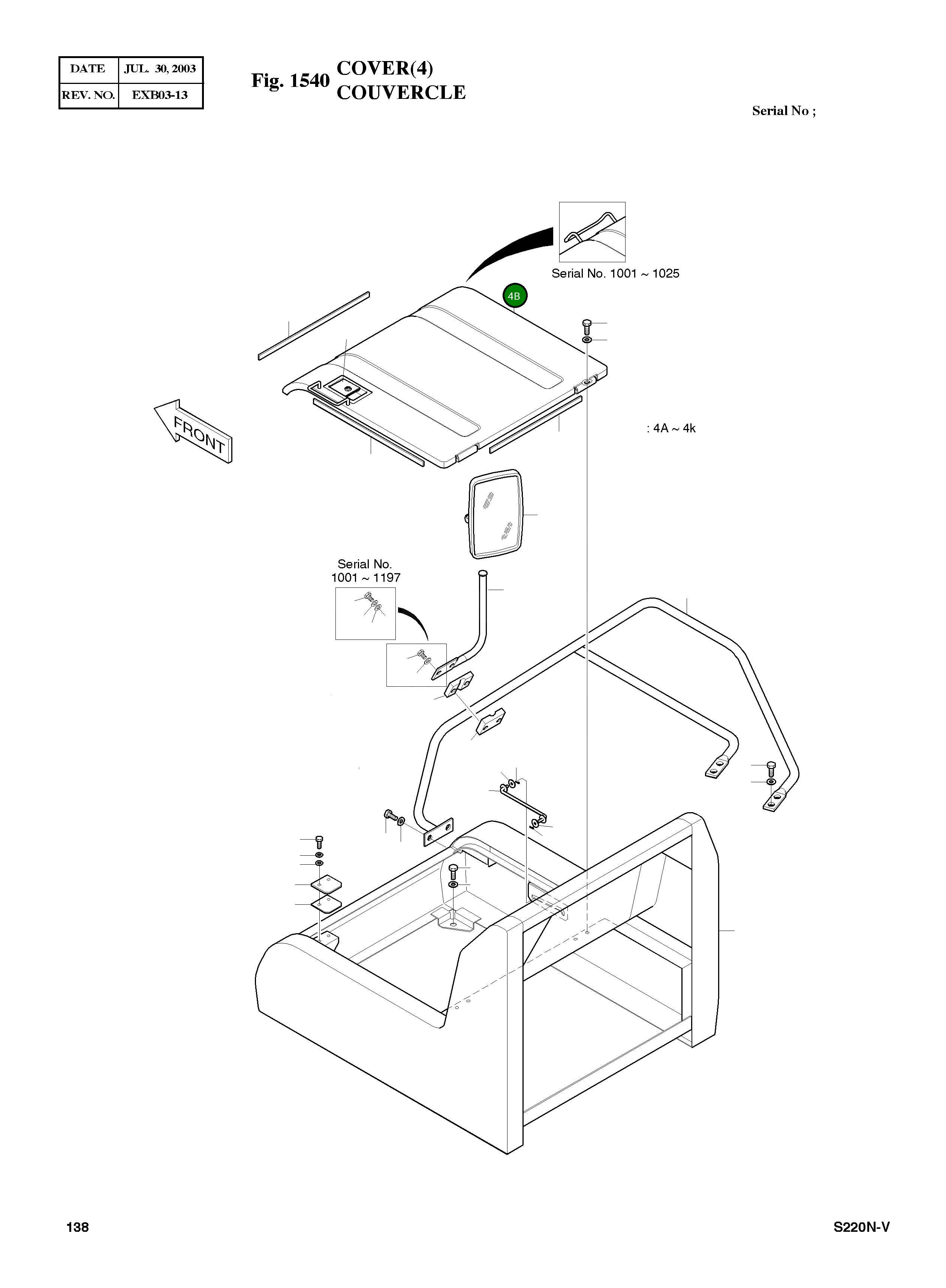 | DATE | JUL. 30, 2003 |
|---|---|
| REV. NO. | EXB03-13 |

Fig. 1540 COVER(4)
COUVERCLE

Serial No ;

Serial No. 1001 ~ 1025

4B

FRONT

: 4A ~ 4k

Serial No.
1001 ~ 1197

138

S220N-V