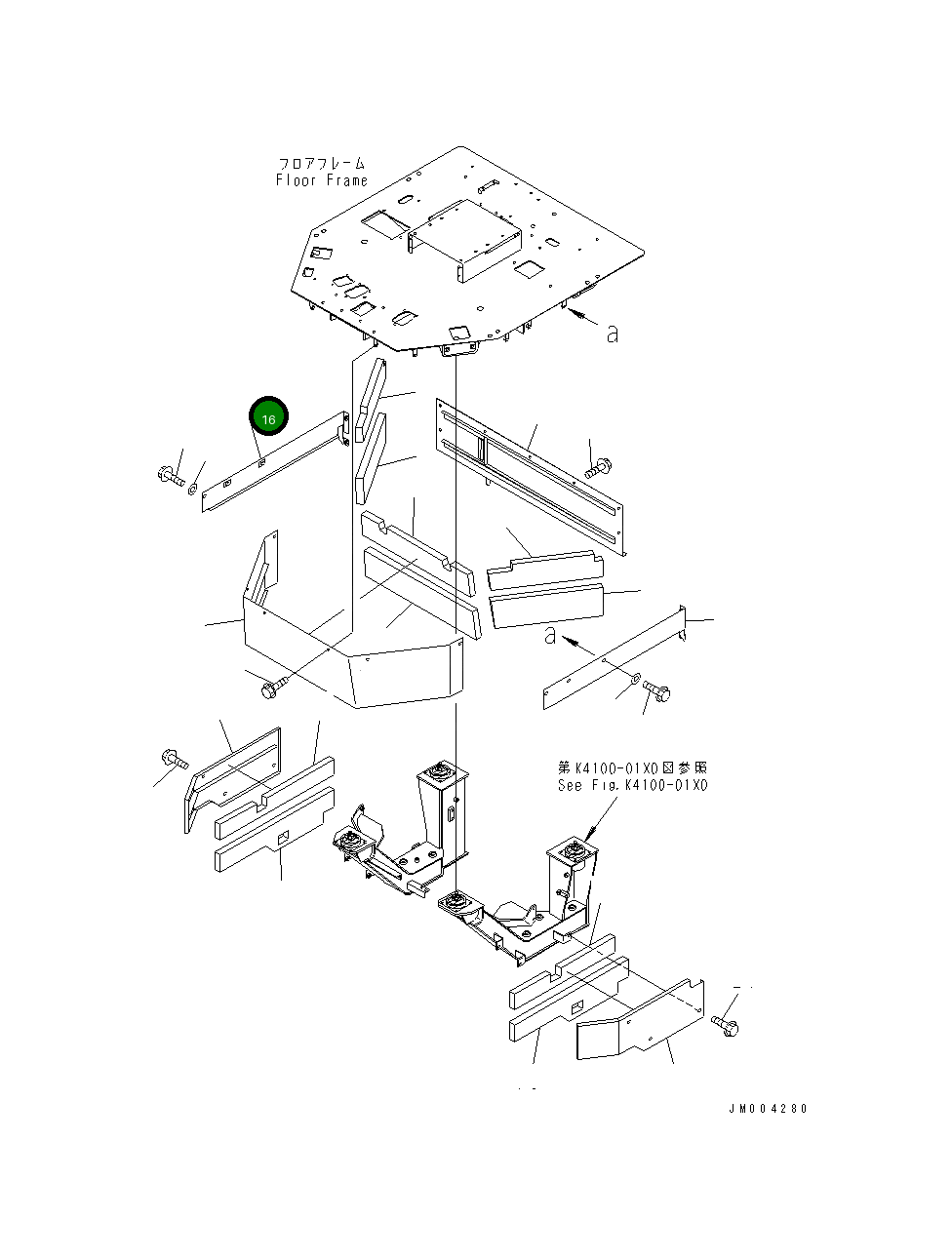 フロアフレーム
Floor Frame

a

16

a

第K4100-01X0図参照
See Fig.K4100-01X0

JM004280