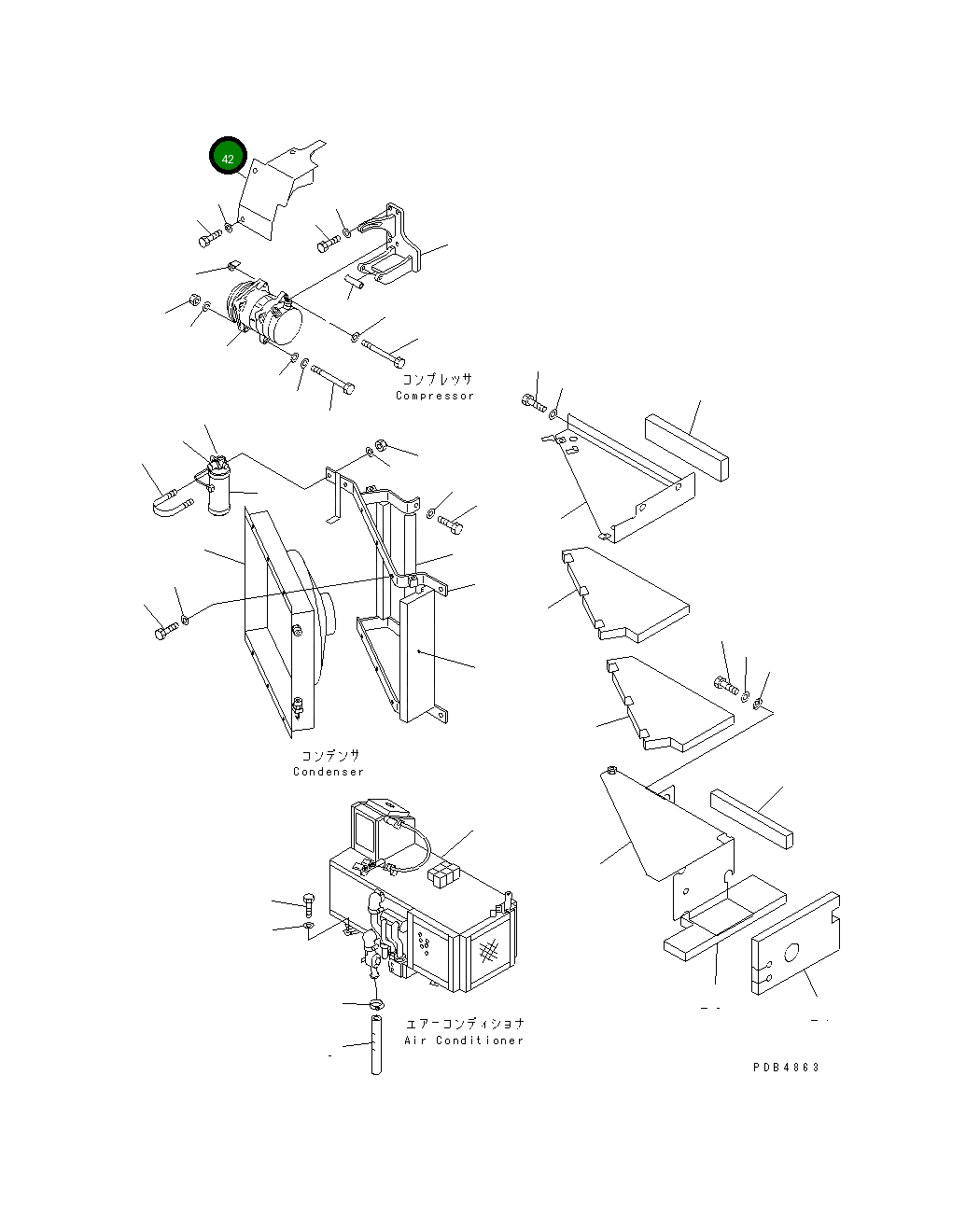 42

コンプレッサ
Compressor

コンデンサ
Condenser

エアーコンディショナ
Air Conditioner

PDB4863