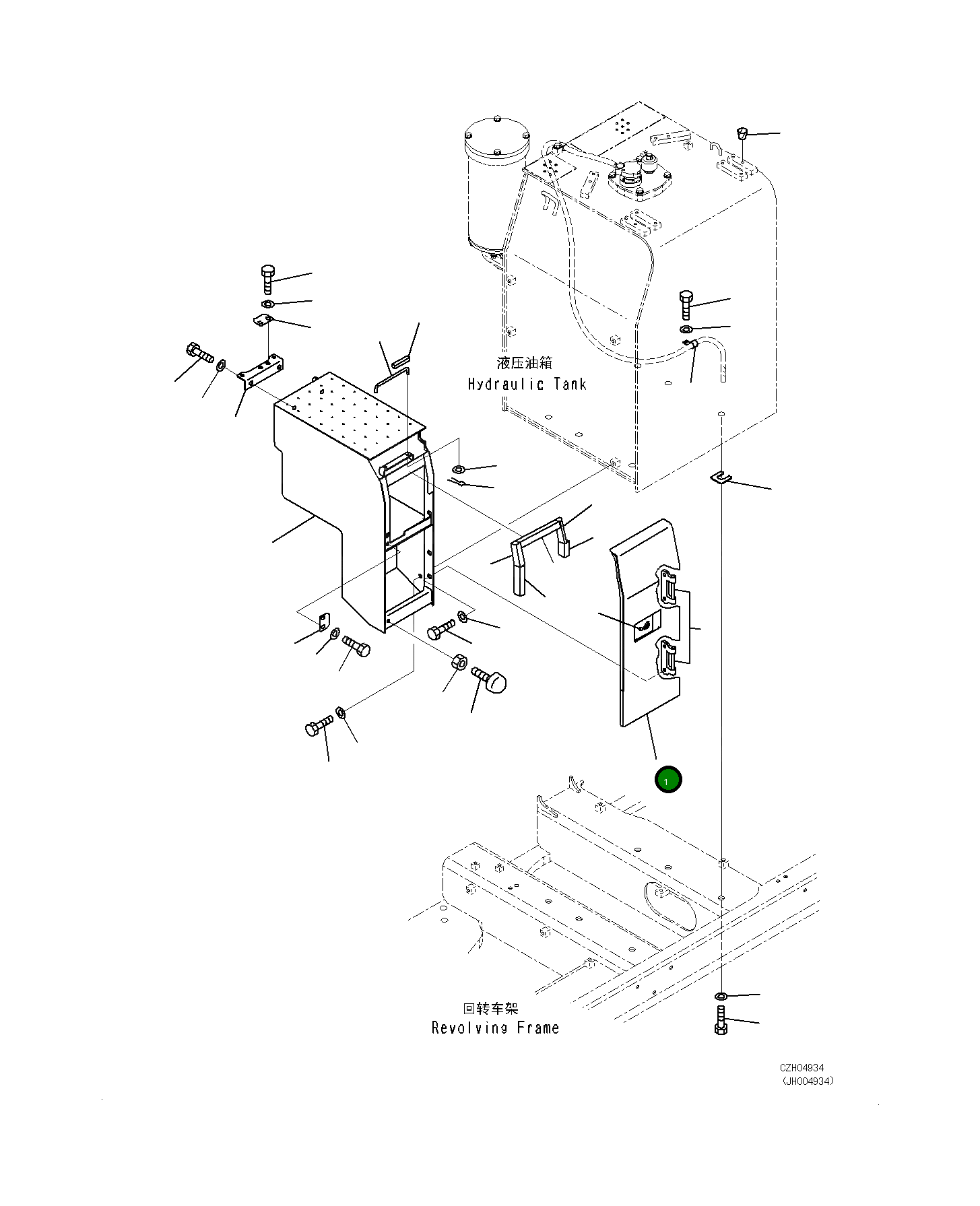 液压油箱
Hydraulic Tank

1

回转车架
Revolving Frame

CZH04934
(JH004934)