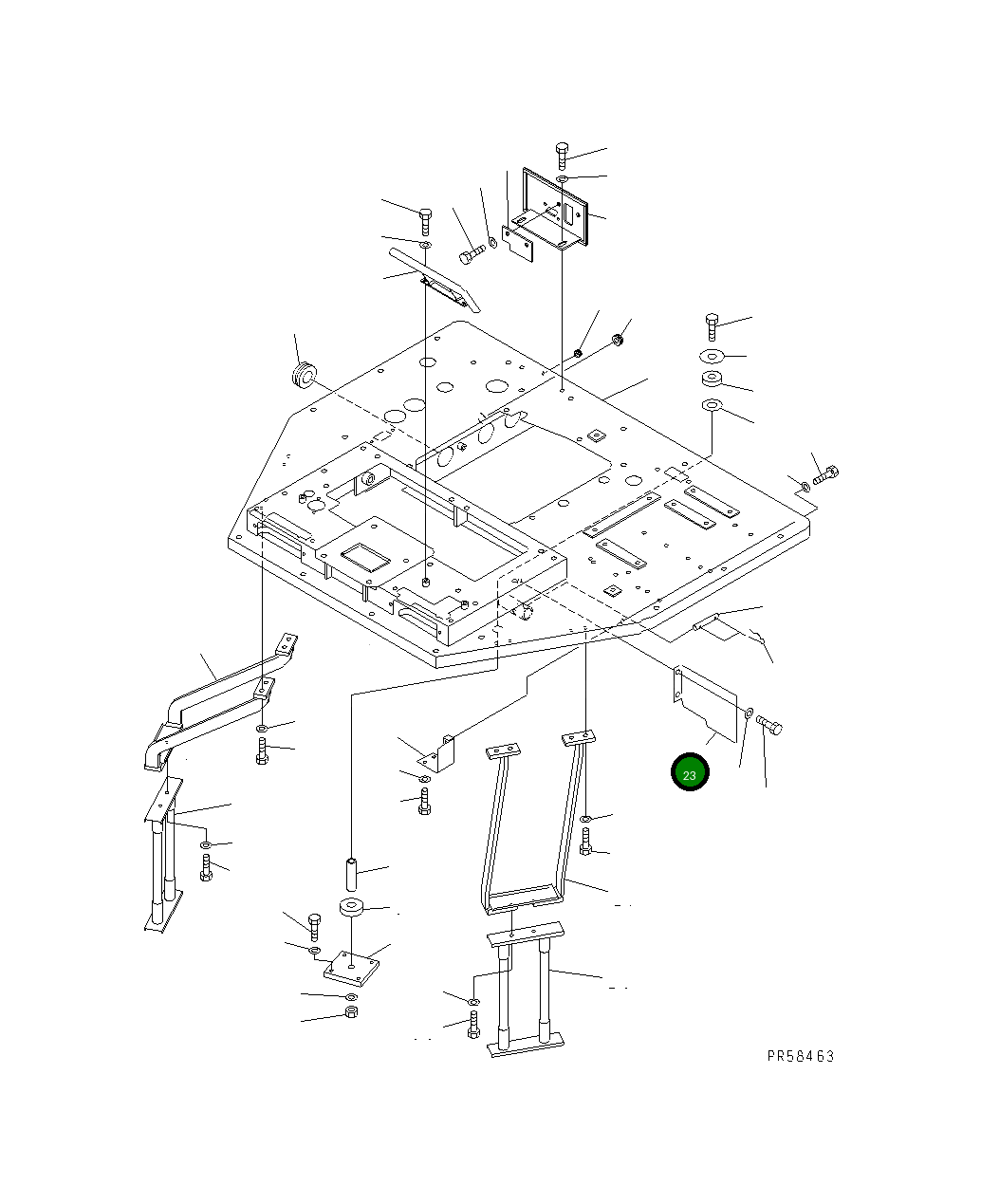 23

PR58463