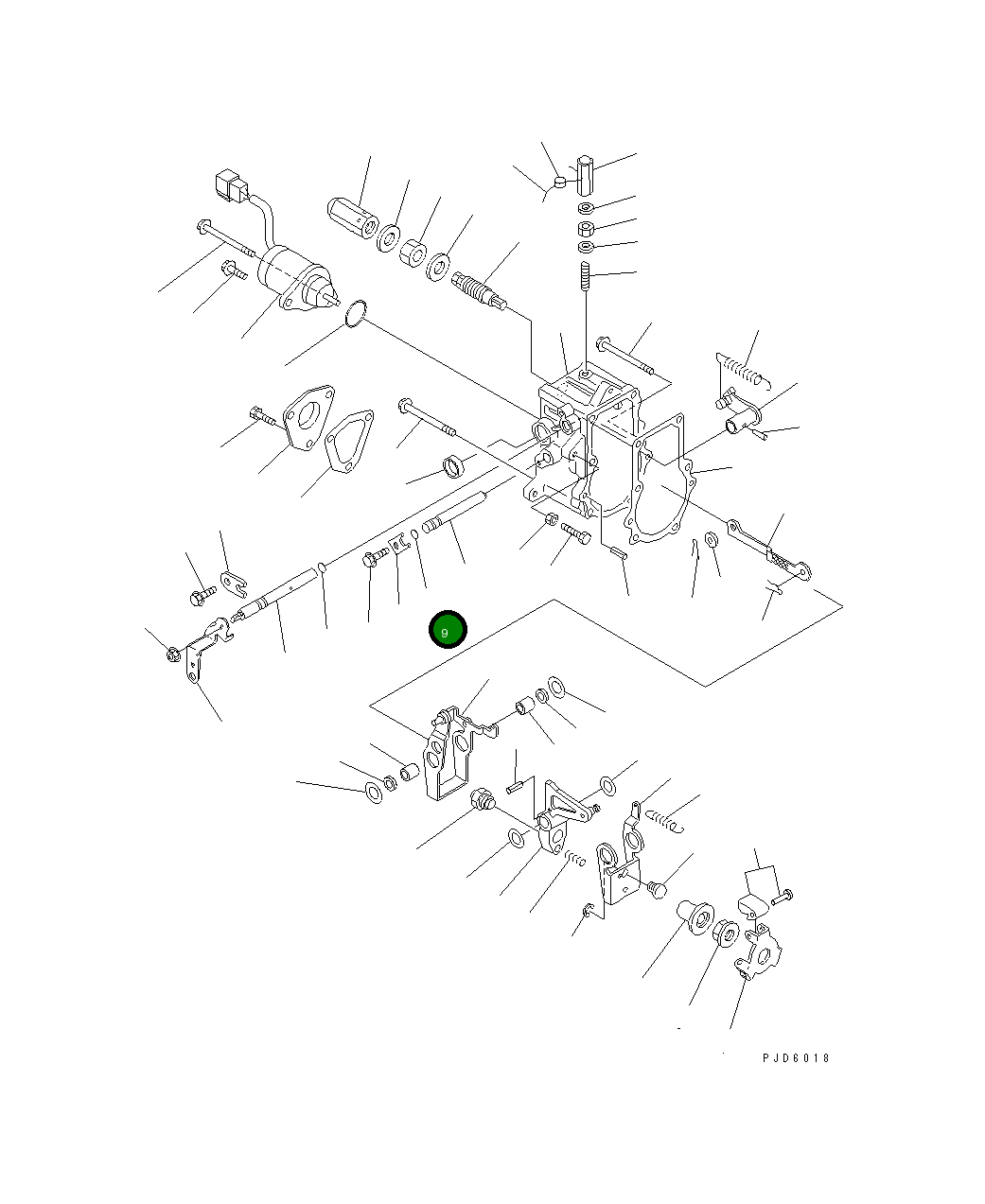 9

PJD6018