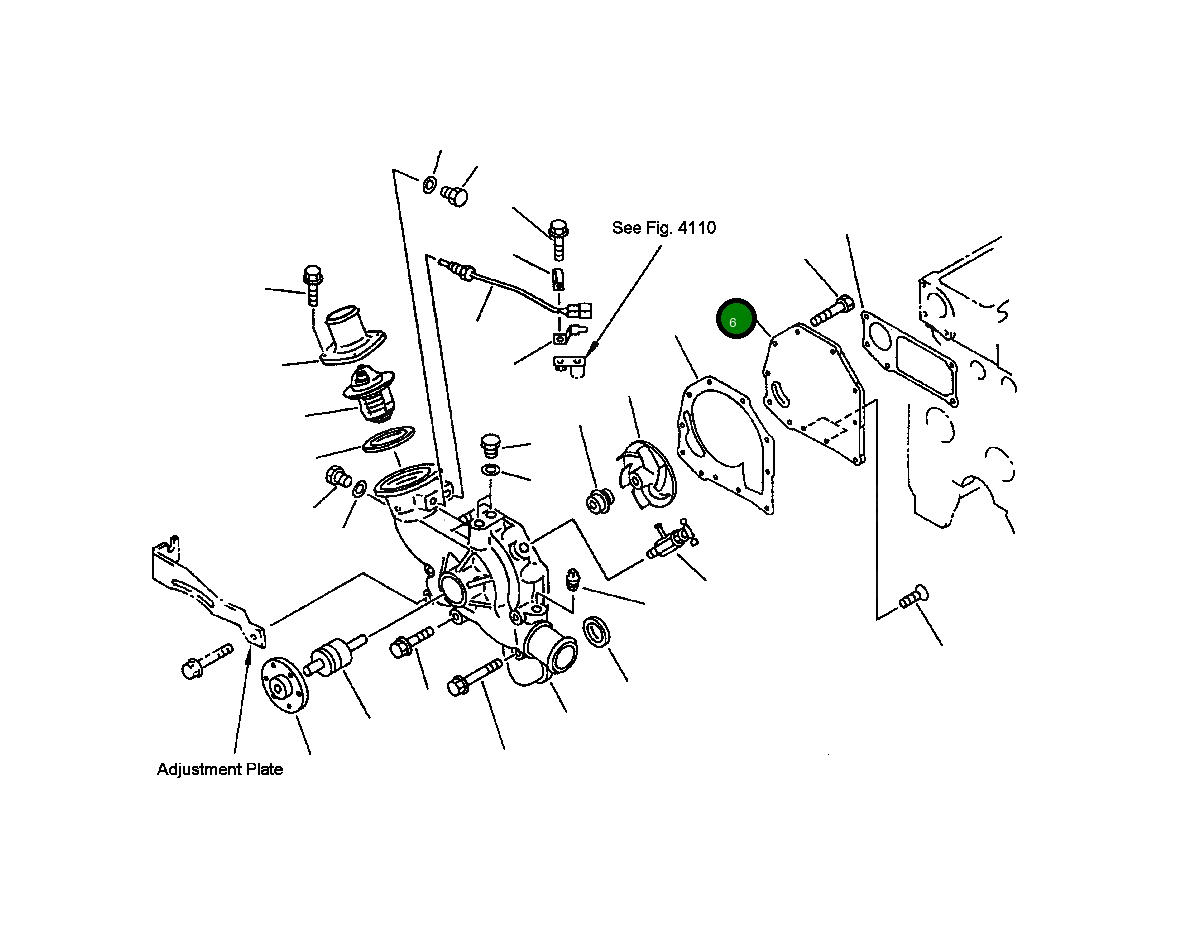 See Fig. 4110

6

Adjustment Plate