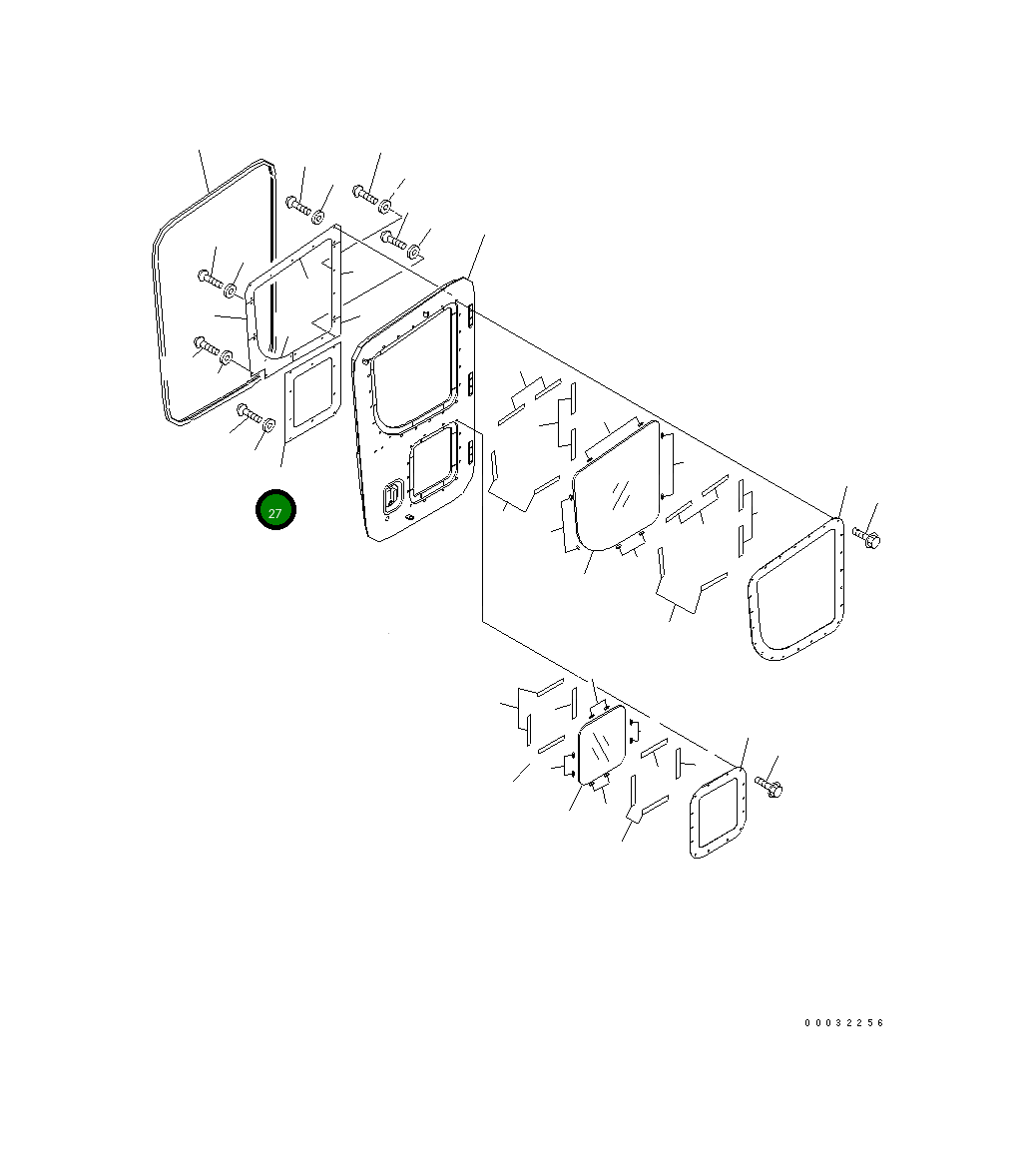 27

00032256