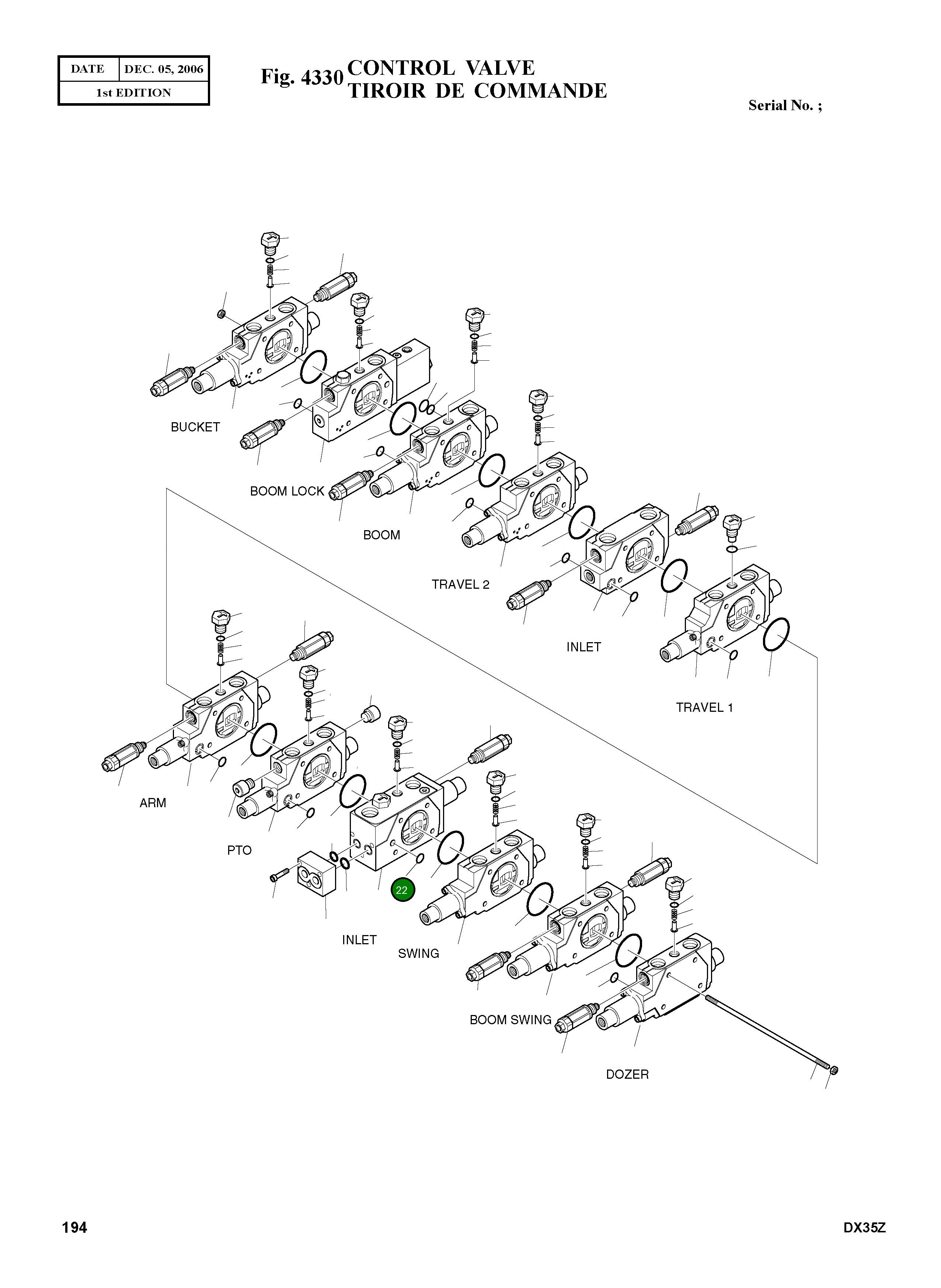 | DATE | DEC. 05, 2006 |
|---|---|
| 1st EDITION | |

Fig. 4330 CONTROL VALVE
TIROIR DE COMMANDE

Serial No. ;

BUCKET

BOOM LOCK

BOOM

TRAVEL 2

INLET

TRAVEL 1

ARM

PTO

22

INLET

SWING

BOOM SWING

DOZER

194

DX35Z