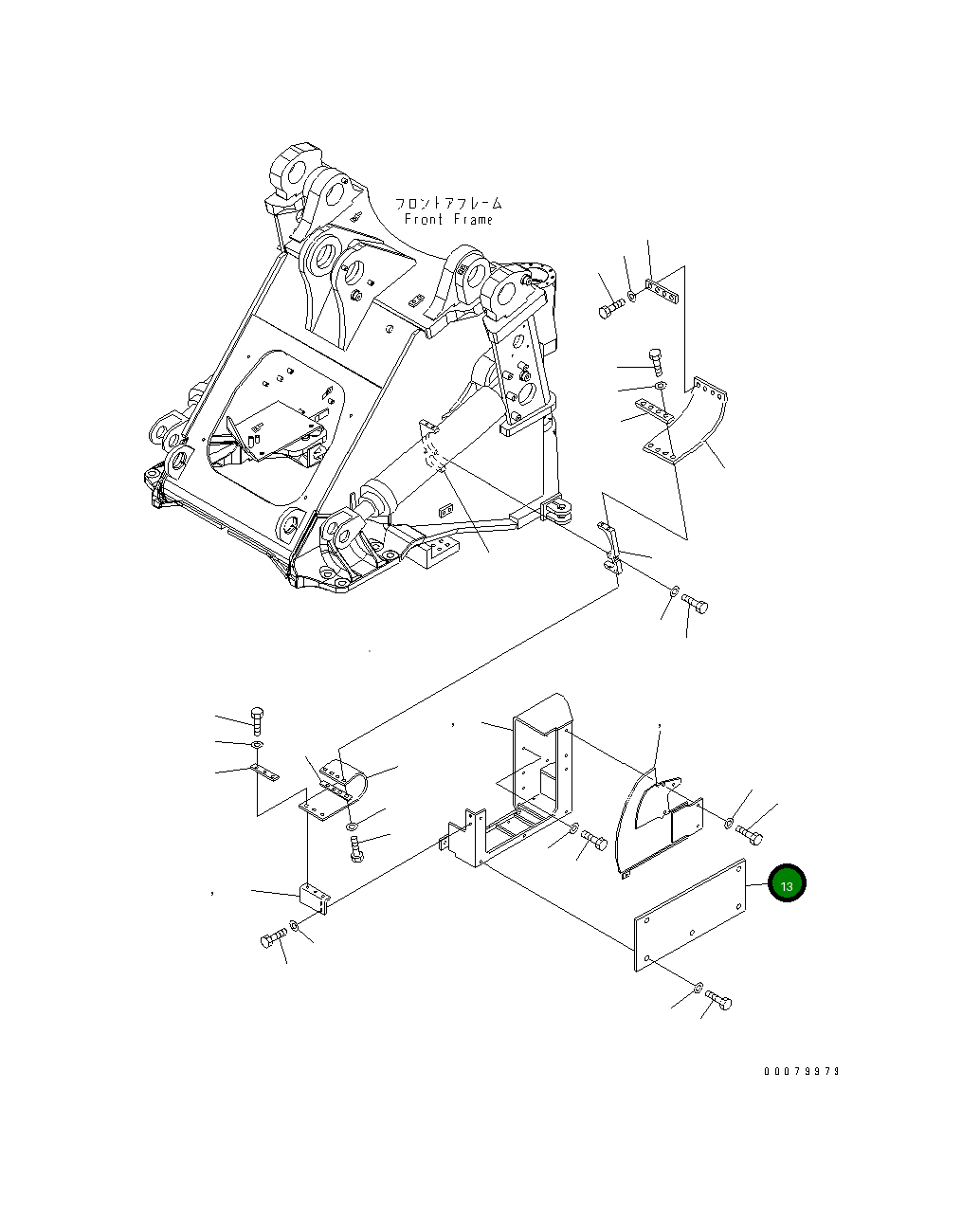 フロントアフレーム
Front Frame

13

00079979