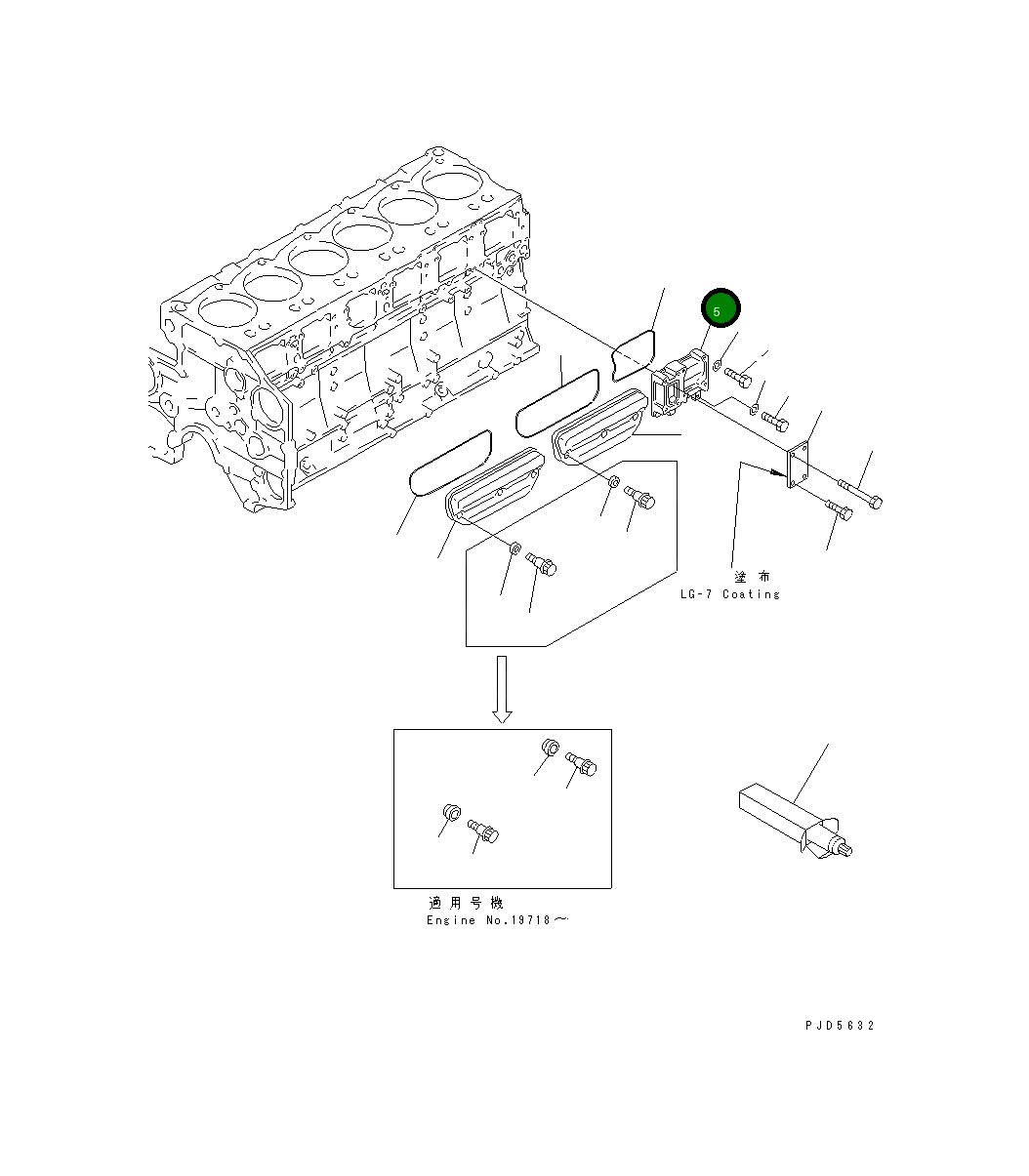 5

塗 布
LG-7 Coating

適 用 号 機
Engine No.19718～

PJD5632