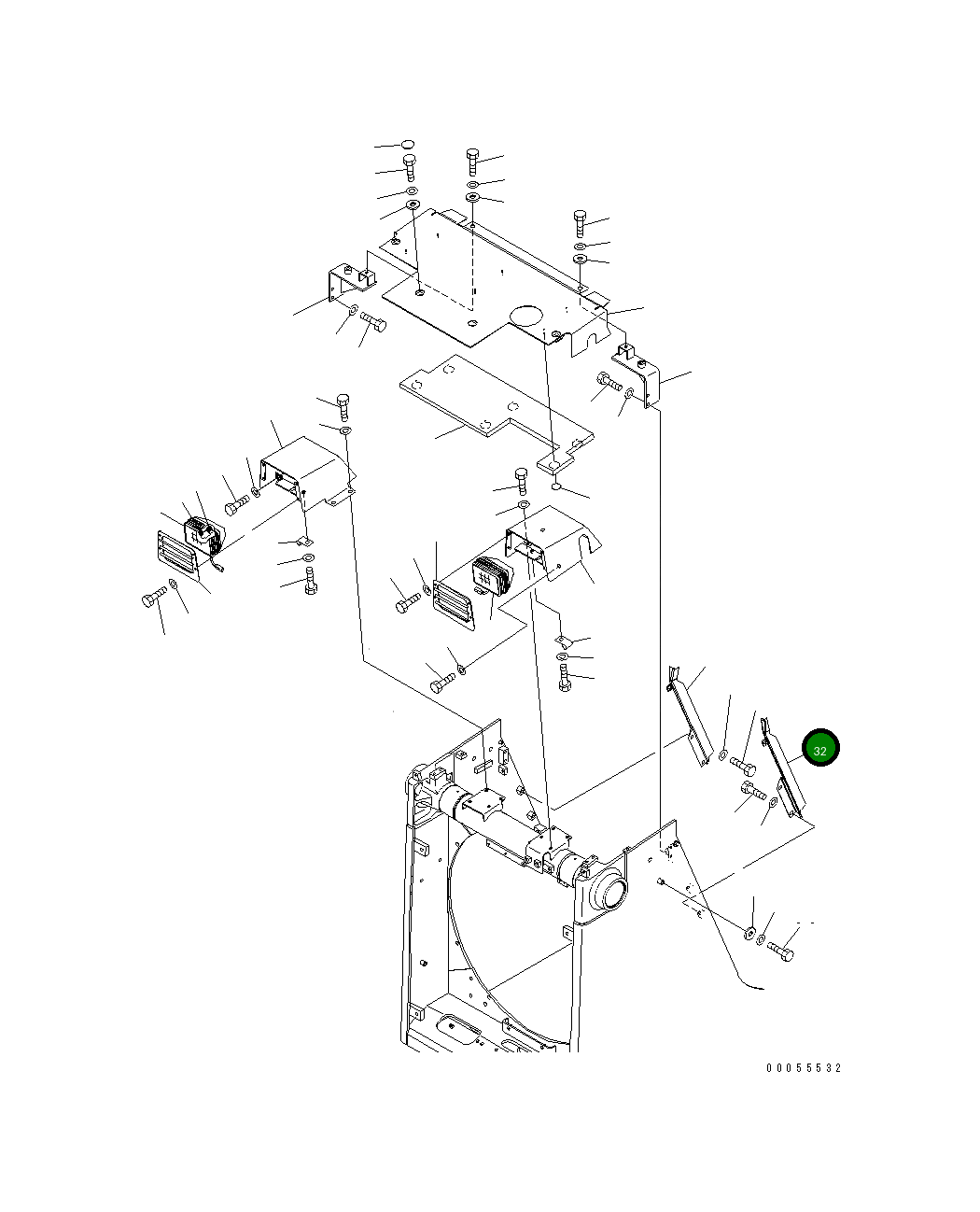 32

00055532