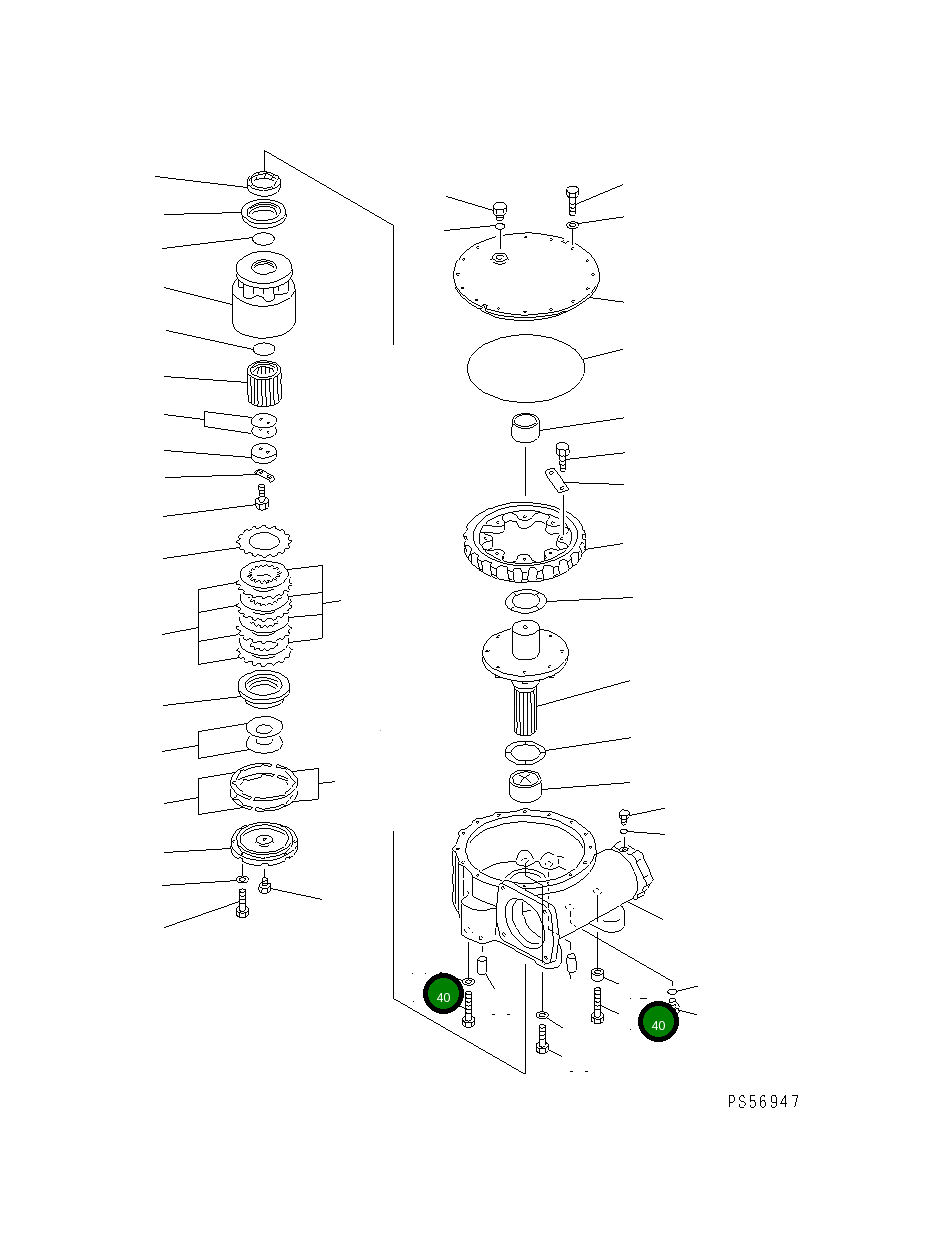 40

40

PS56947