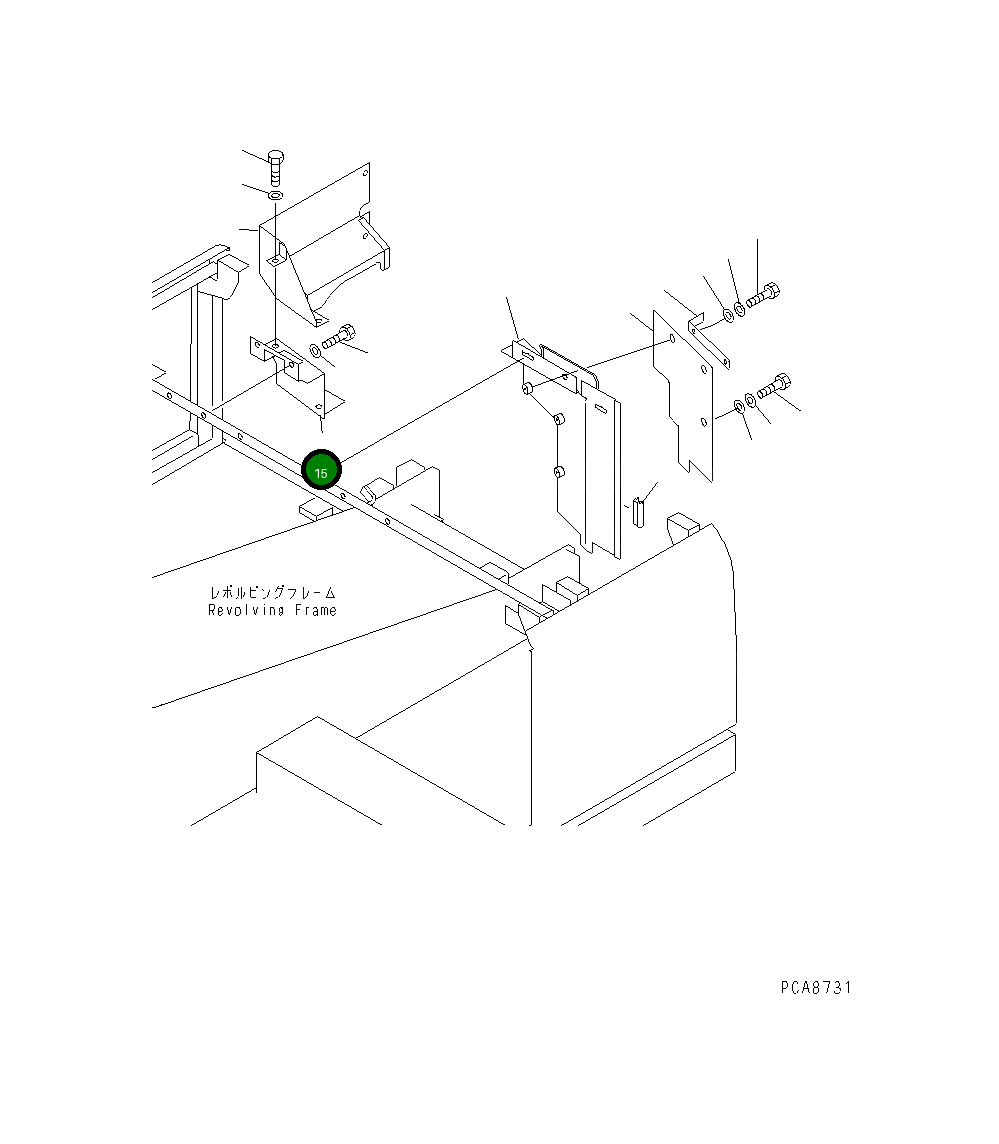 15

レボルビングフレーム
Revolving Frame

PCA8731