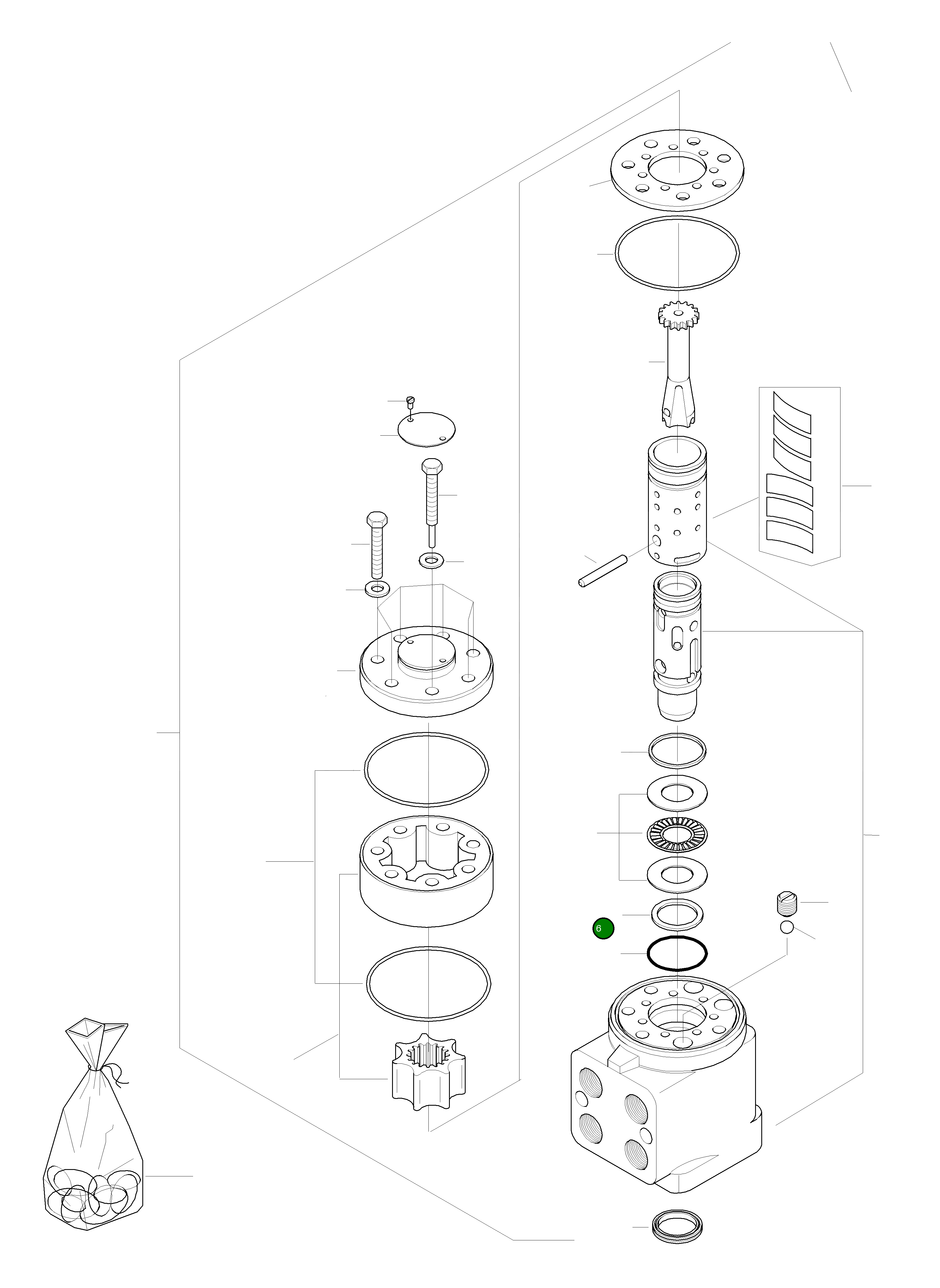 6