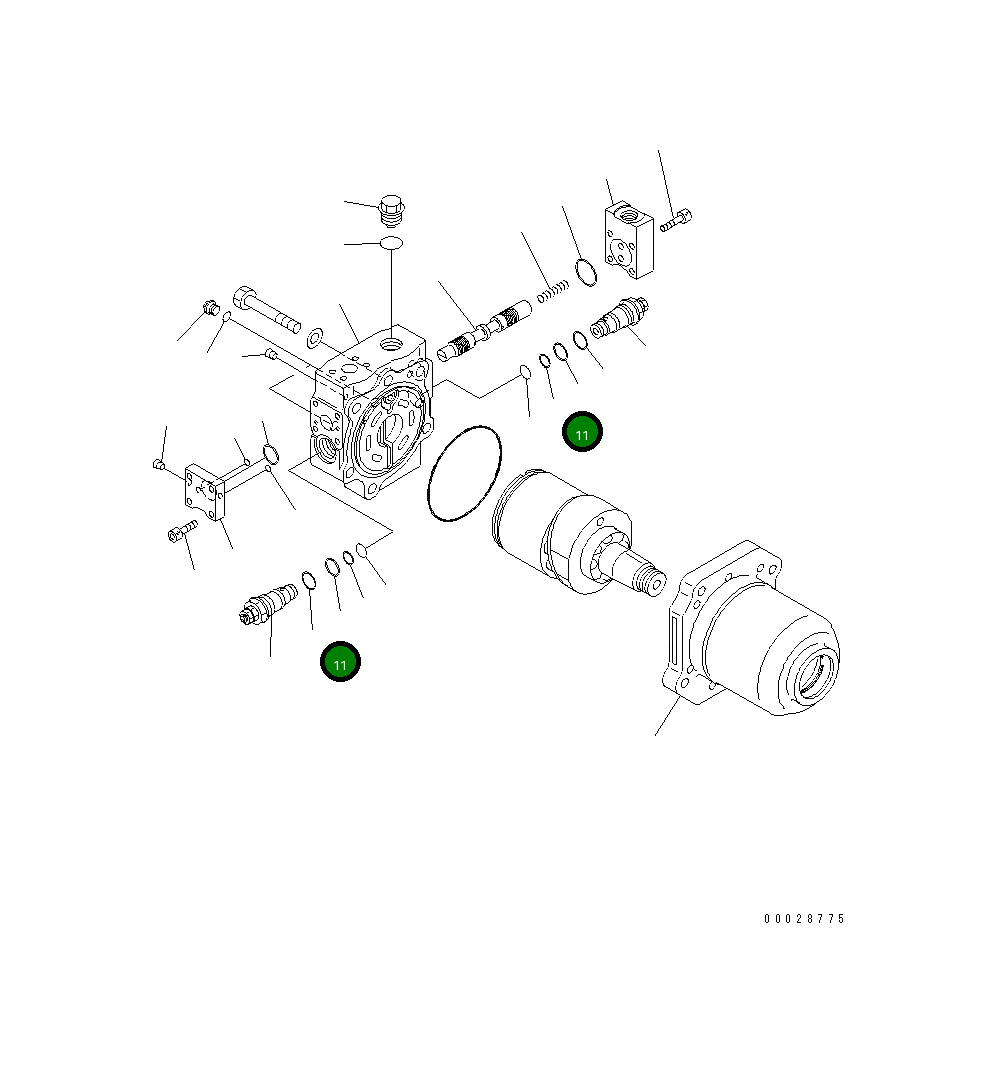 11

11

00028775