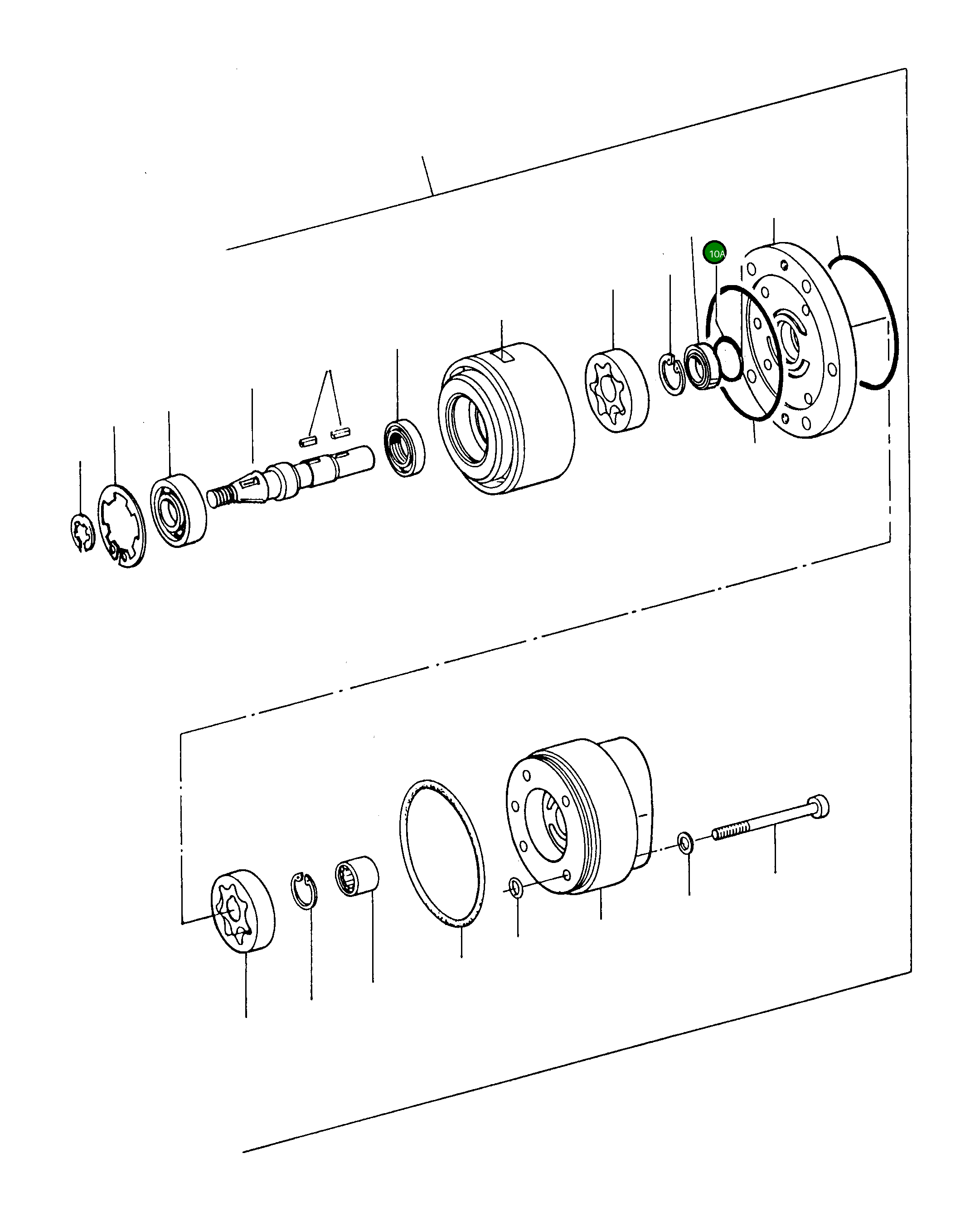 10A