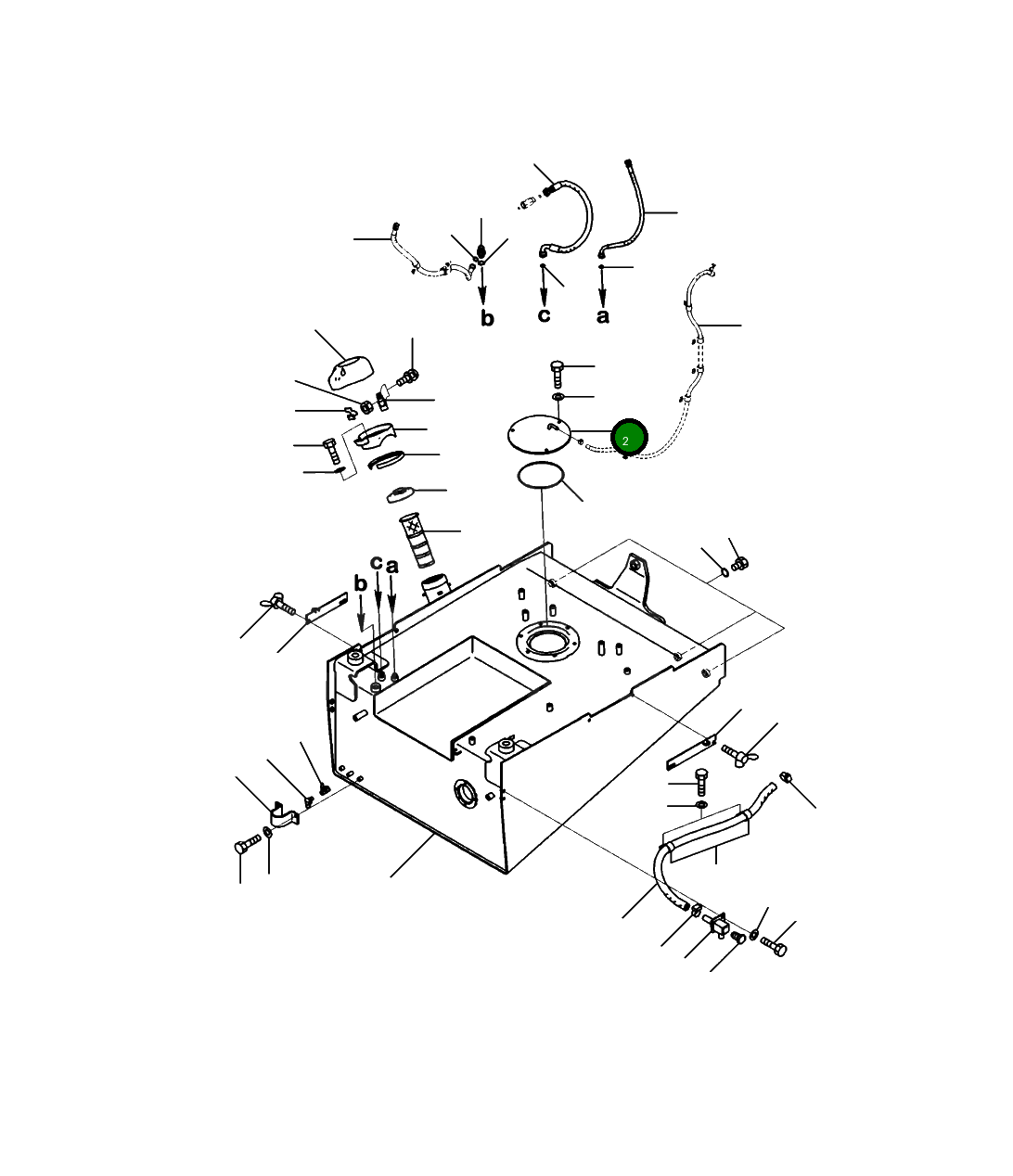 b
c
a
2
c
a
b